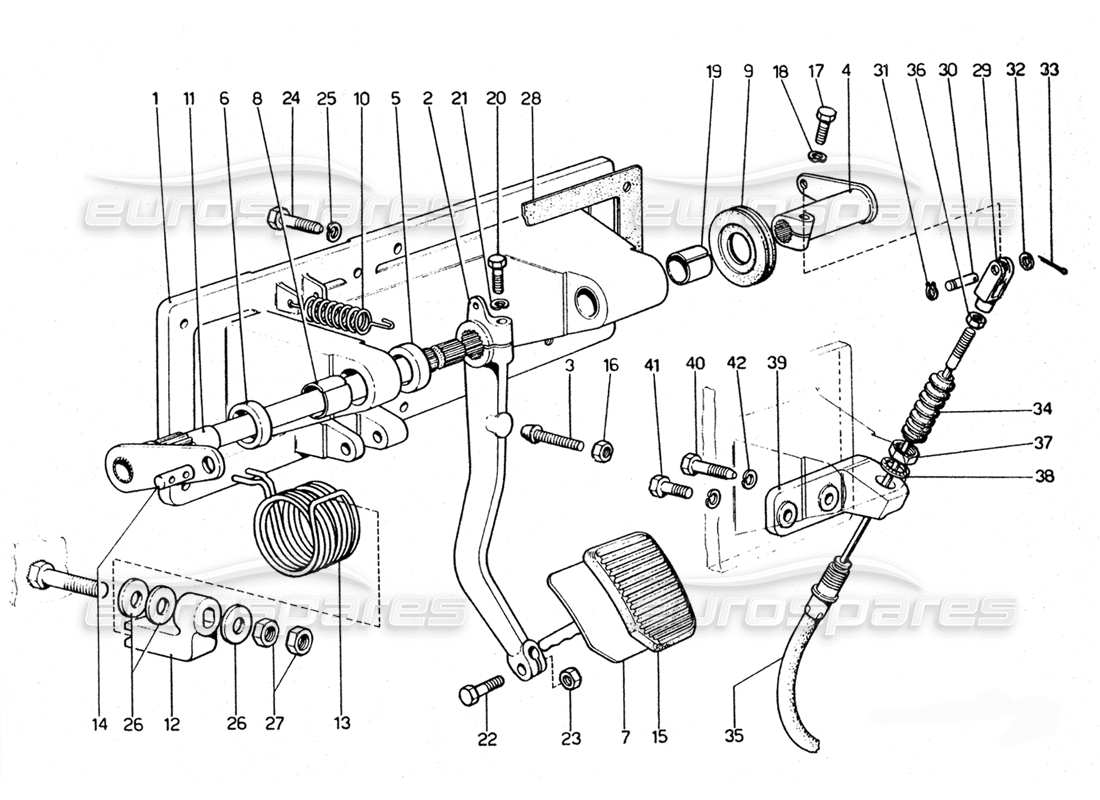 1 11 6 8 24 25 10 5 2 21 20 28 19 9 18 17 4 31 36 30 29 32 33

eurospares

eurospares

3 16 41 40 42 39 34 37 38

eurospares

eurospares

14 26 12 26 27 13 22 23 7 15 35