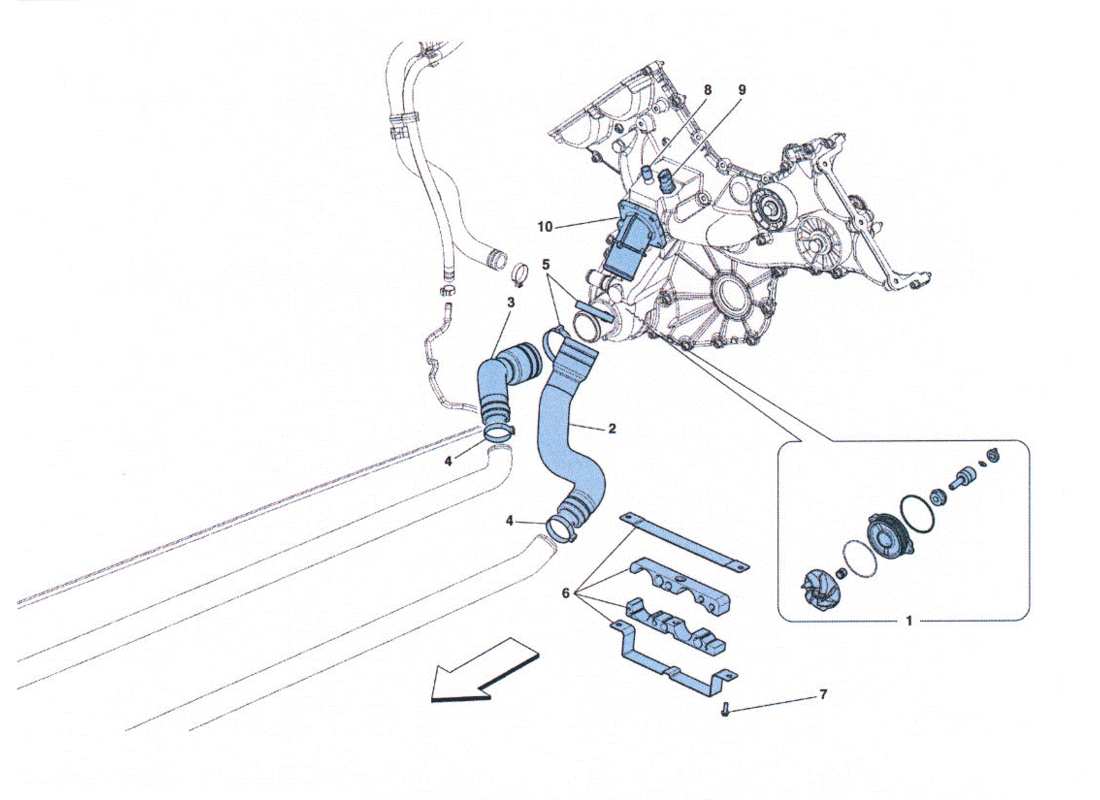 8
9
10
5
3
2
4
4
6
1
7