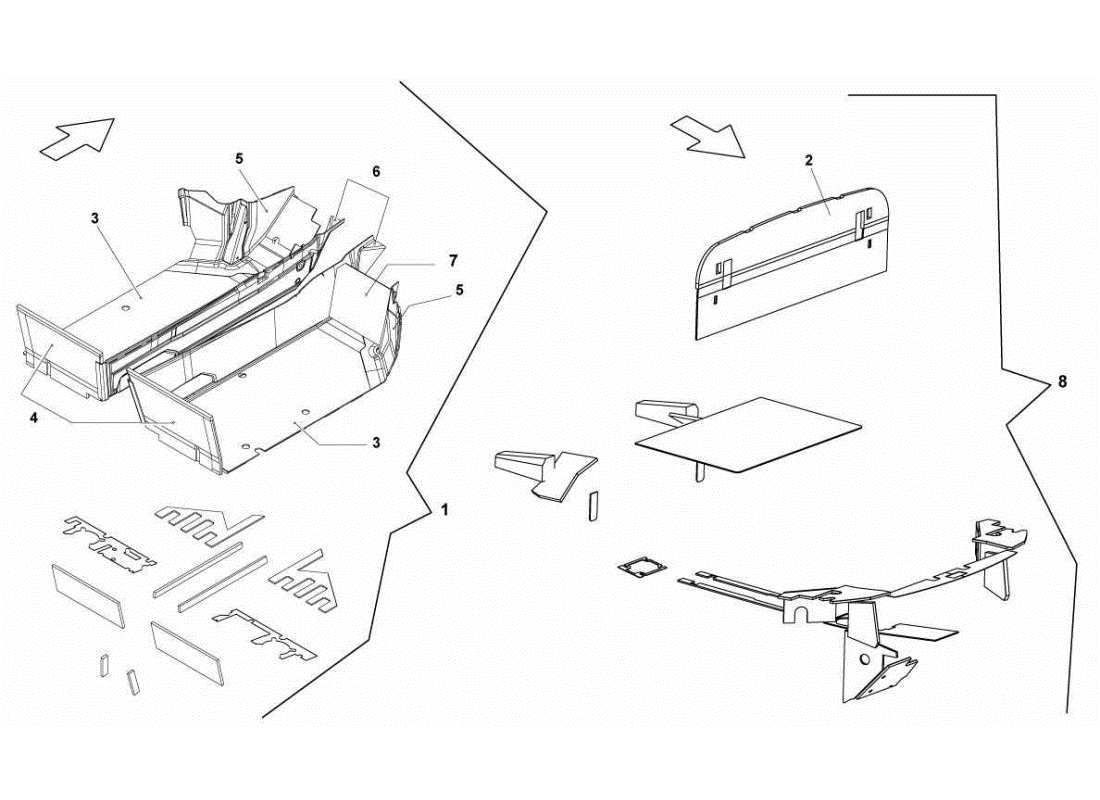 5
6
3
7
5
4
3
1
2
8