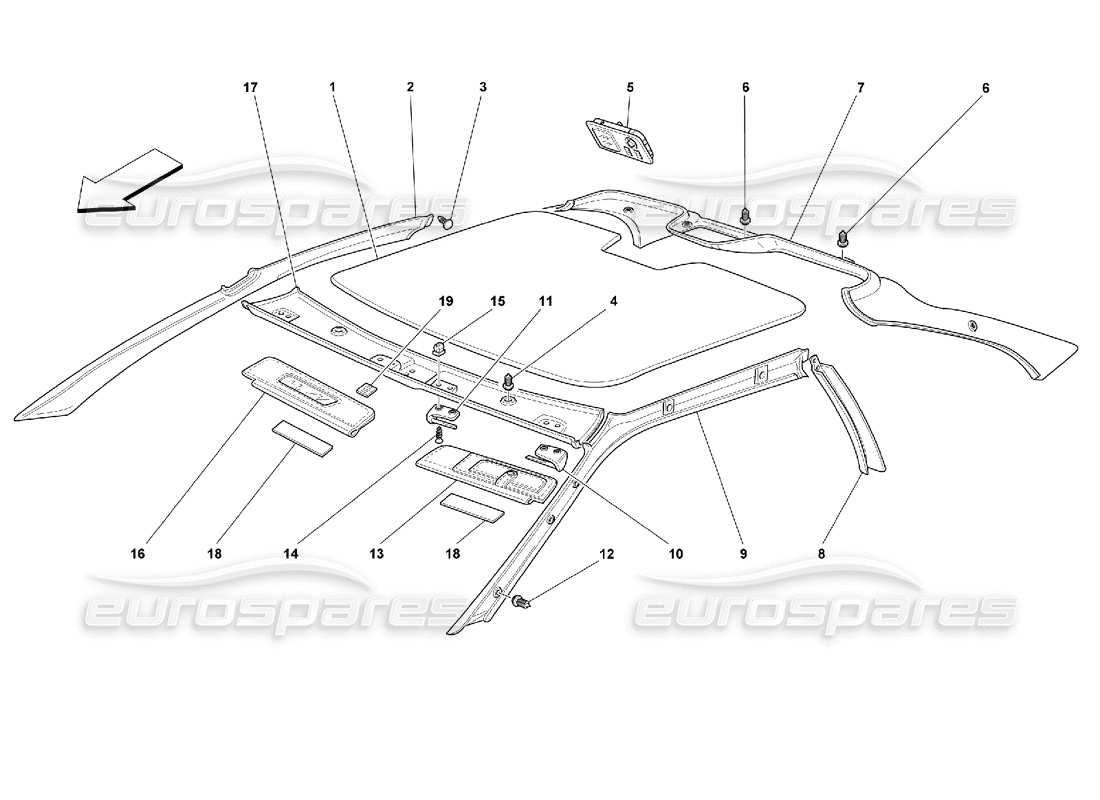 17
1
2
3
5
6
7
6
eurospares
eurospares
19
15
11
4
16
18
14
13
18
10
9
8
12
eurospares
eurospares