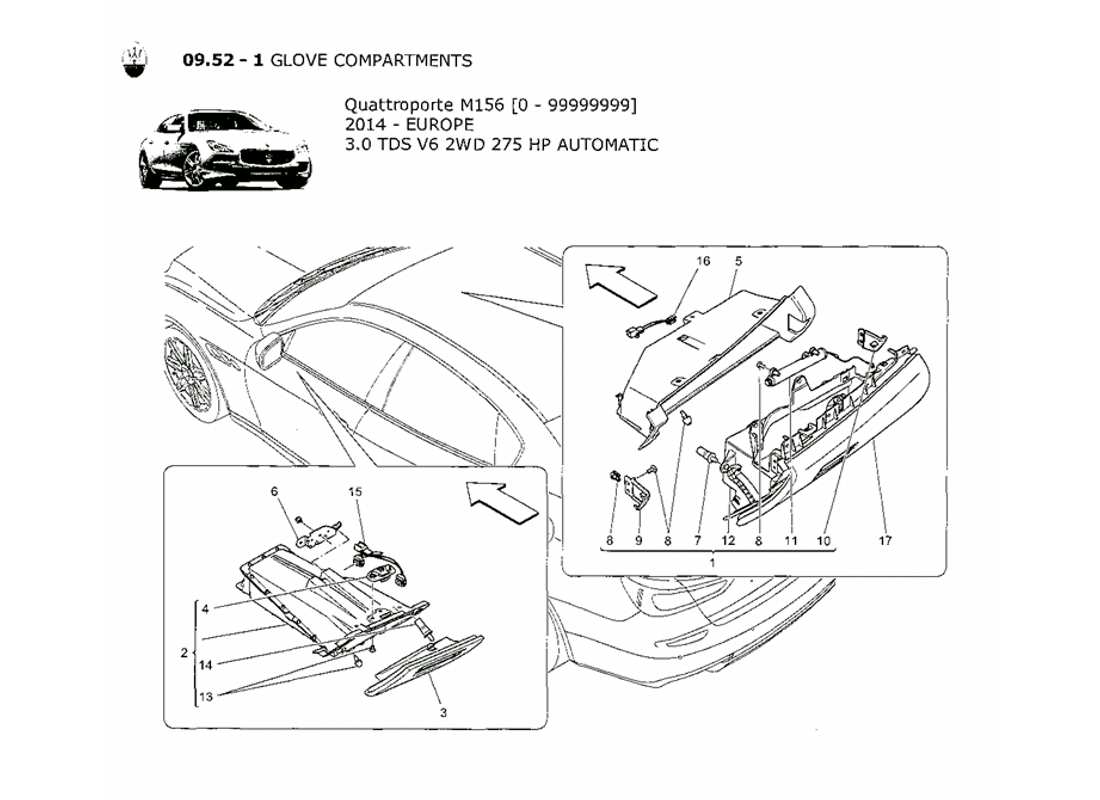 09.52 - 1 GLOVE COMPARTMENTS

Quattroporte M156 [0 - 99999999]
2014 - EUROPE
3.0 TDS V6 2WD 275 HP AUTOMATIC

16
5
8
9
8
7
12
8
11
10
17
1

6
15
4
2
14
13
3