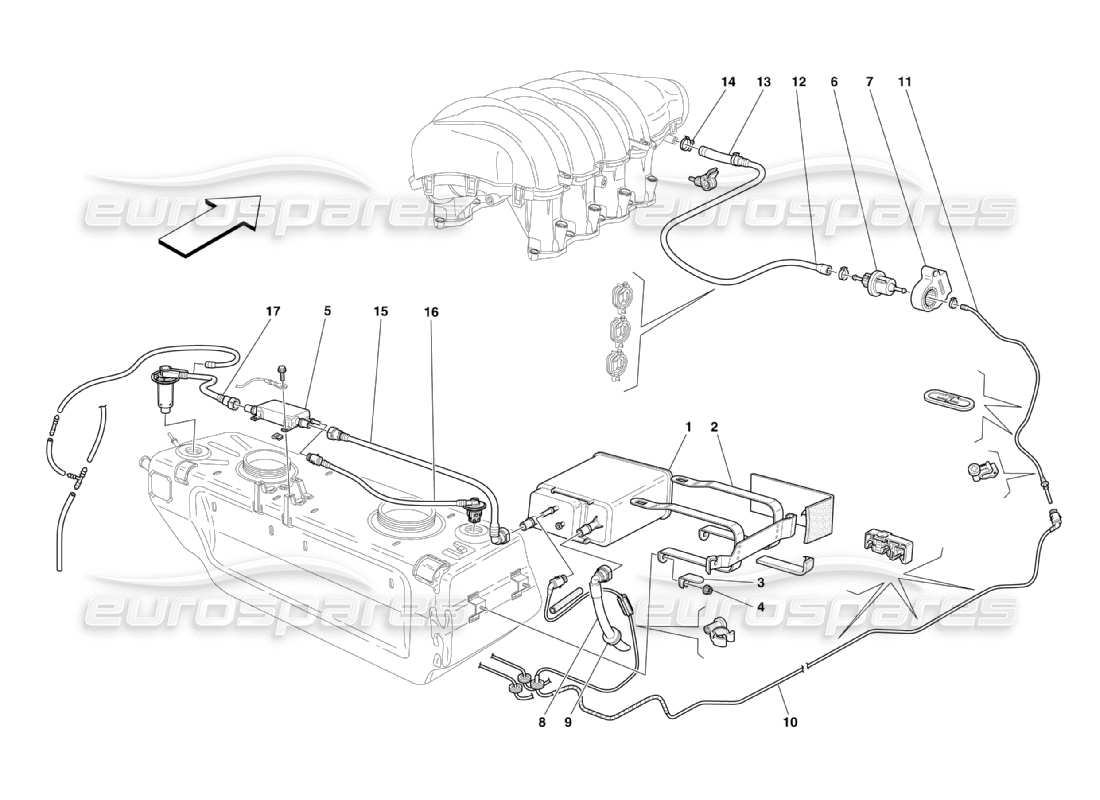 14 13 12 6 7 11

eurospares eurospares

17 5 15 16

1 2

3

4

eurospares eurospares

8 9 10