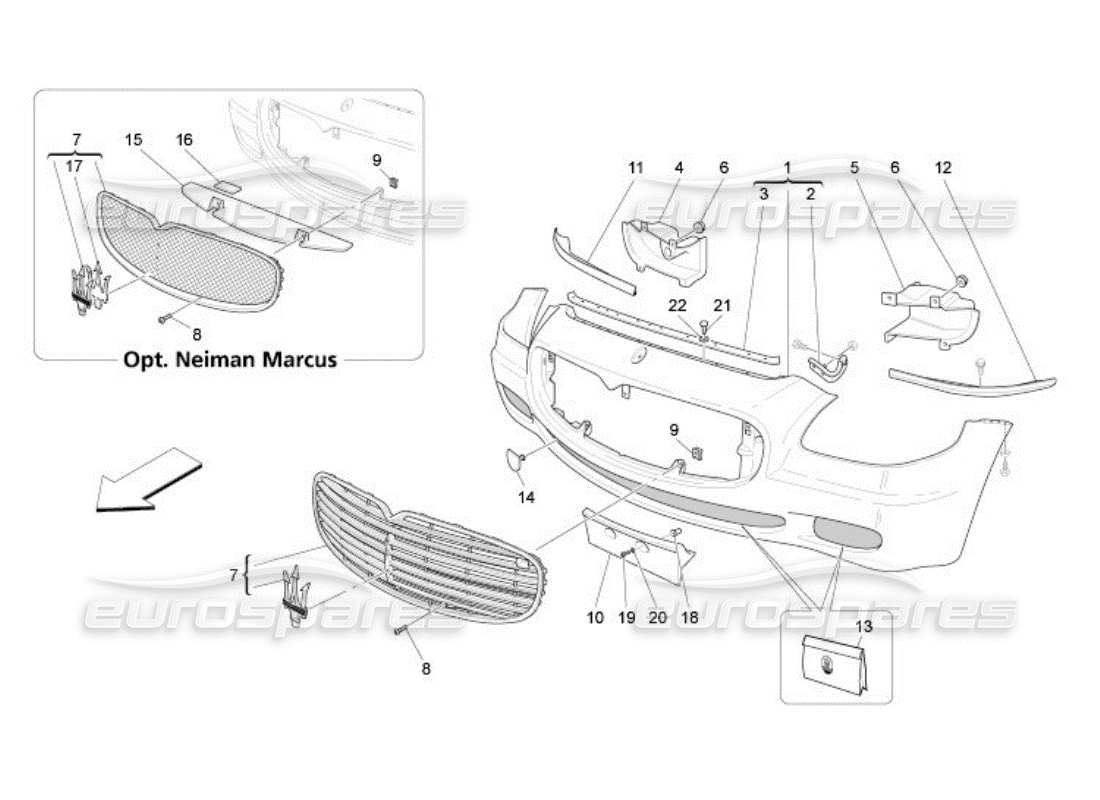 7
17
15
16
9
8
Opt. Neiman Marcus
eurospares
11
4
6
1
3
2
5
6
12
eurospares
22
21
9
14
7
8
10
19
20
18
13
eurospares
eurospares