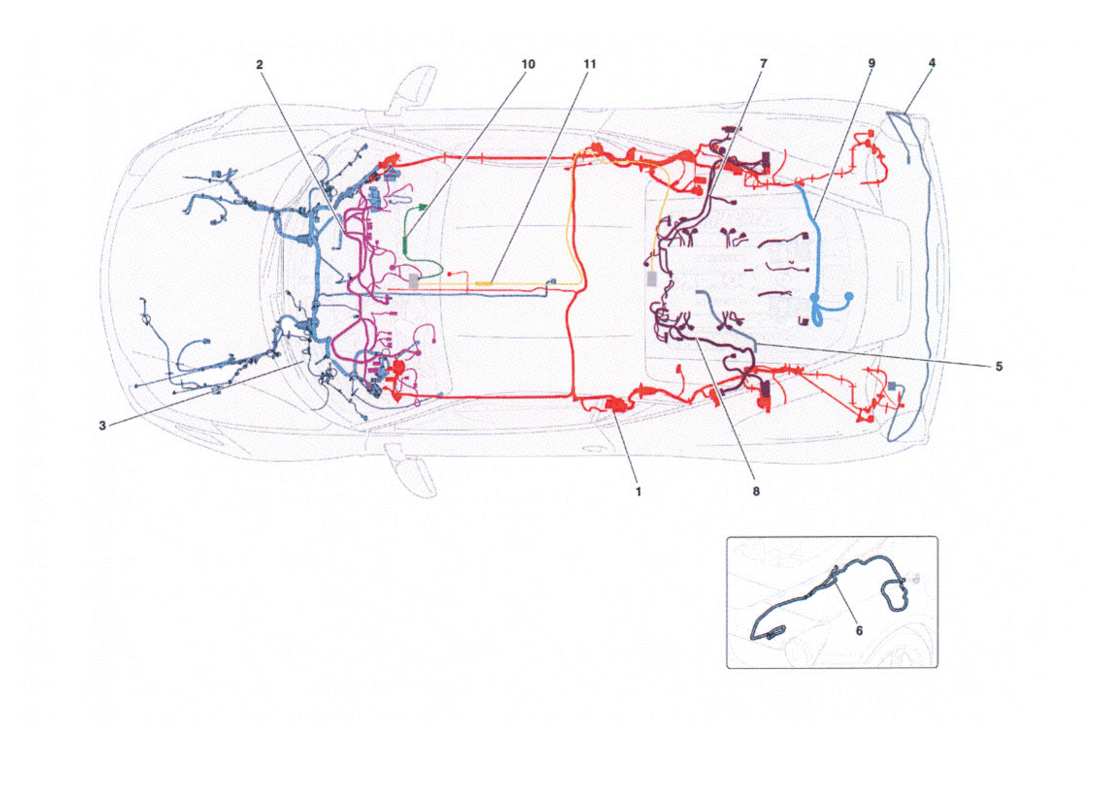 2
10
11
7
9
4
5
3
1
8
6