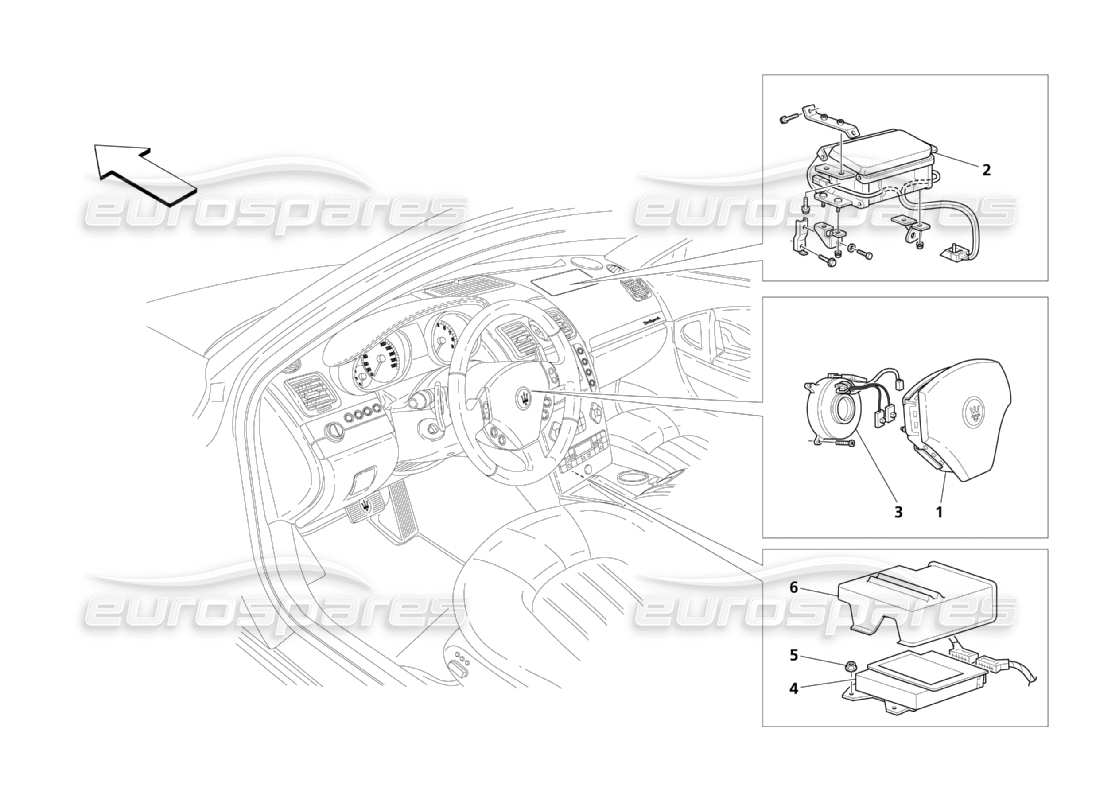 eurospares
eurospares
eurospares
eurospares
2
3
1
6
5
4