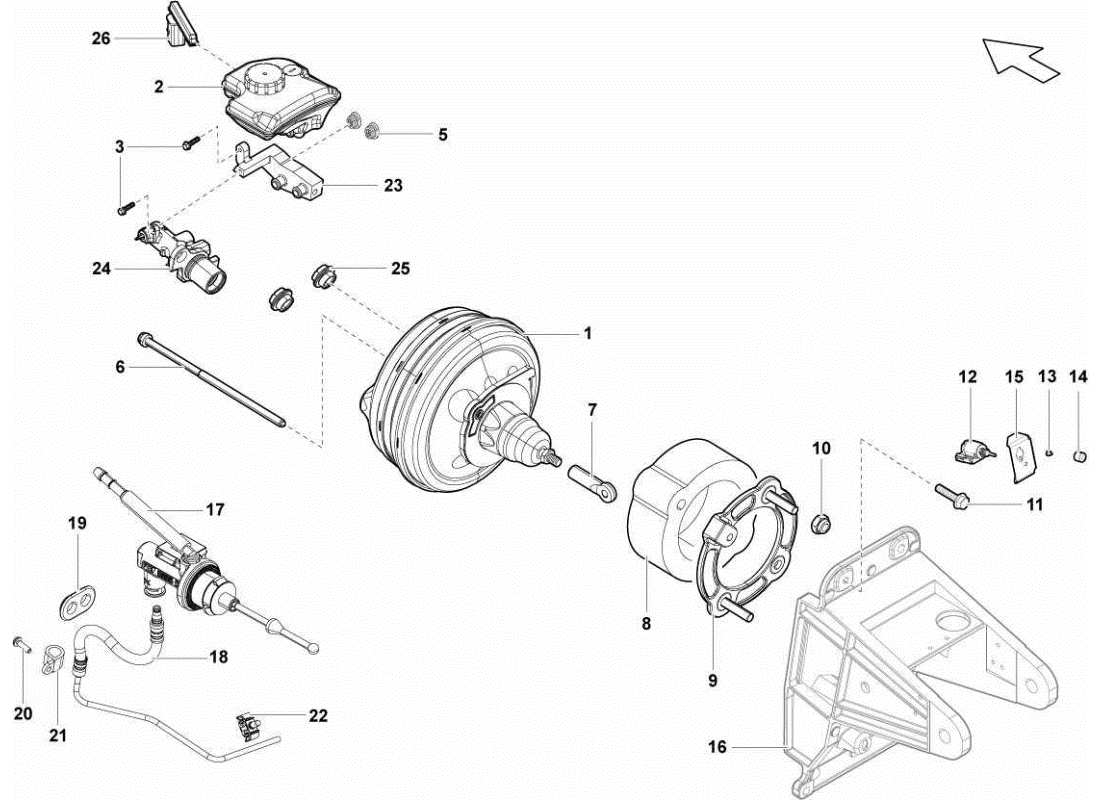 26
2
3
5
23
3
24
25
1
6
7
12
15
13
14
10
11
17
19
8
9
18
20
21
22
16