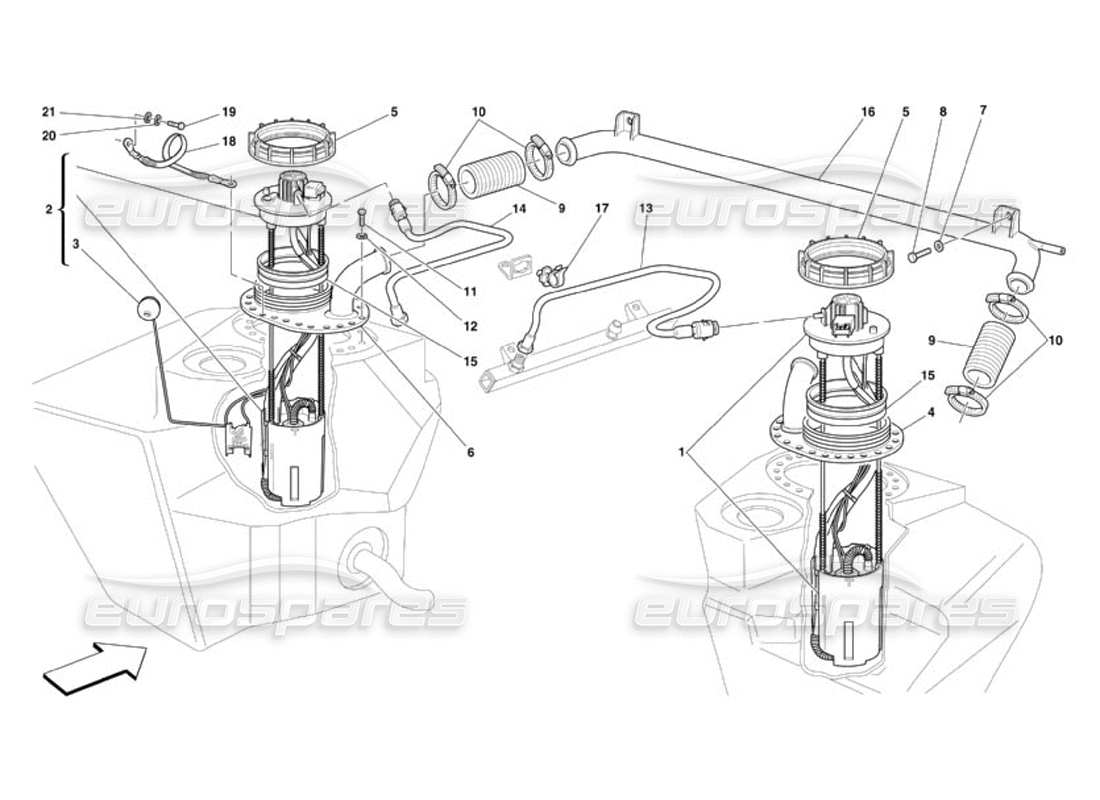 21
19
20
18
5
10
16
5
8
7
2
3
9
14
17
13
11
12
15
6
9
10
15
4
1
eurospares
eurospares
eurospares
eurospares