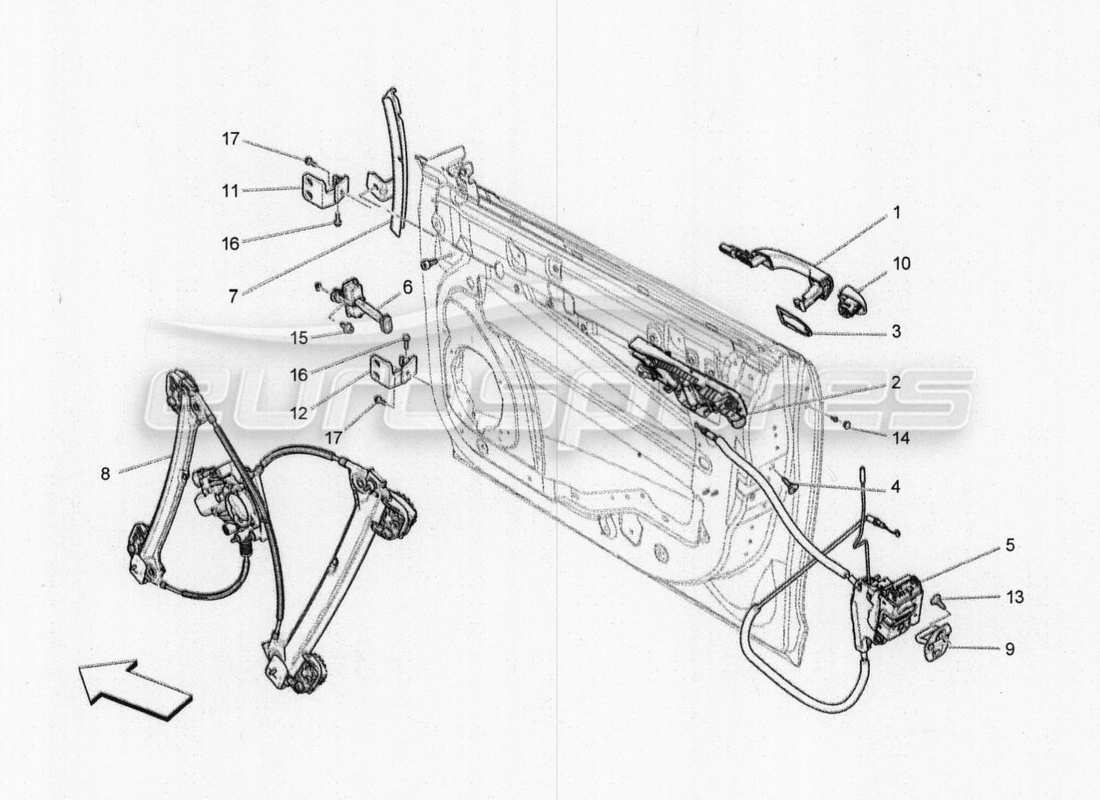 17
11
16
7
6
15
16
12
17
8
1
10
3
2
14
4
5
13
9
eurospares