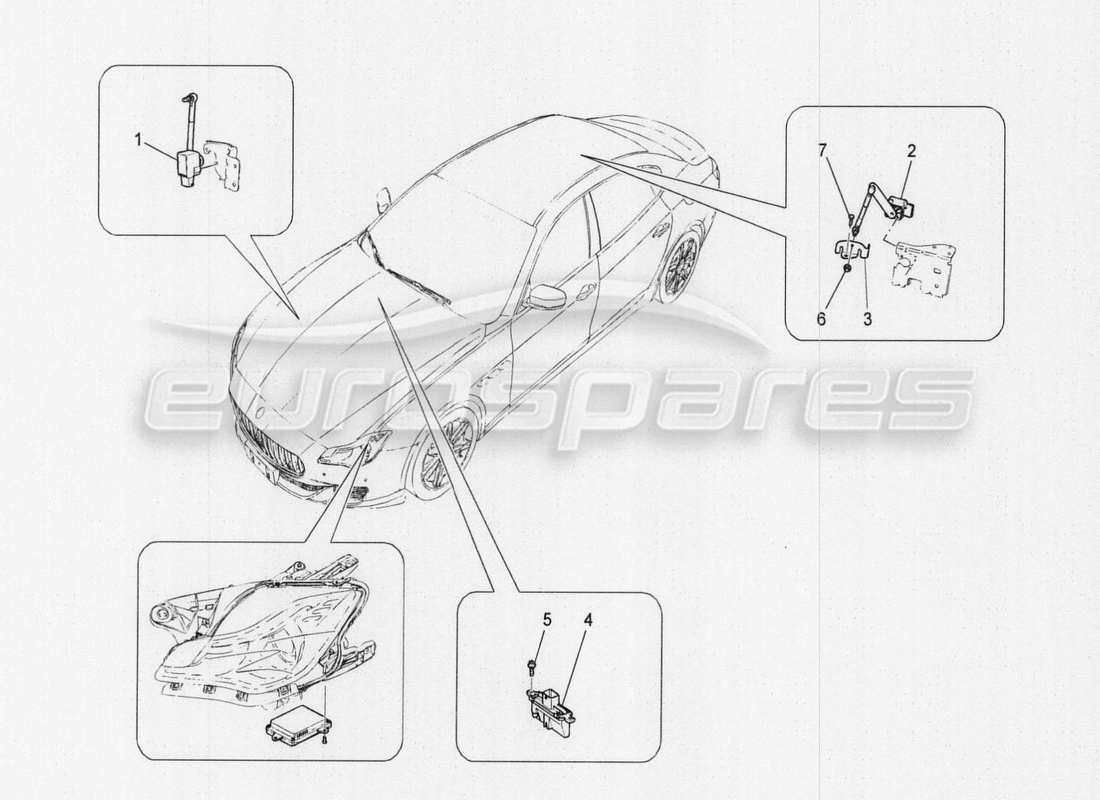 1

7
2
6
3

eurospares

5
4