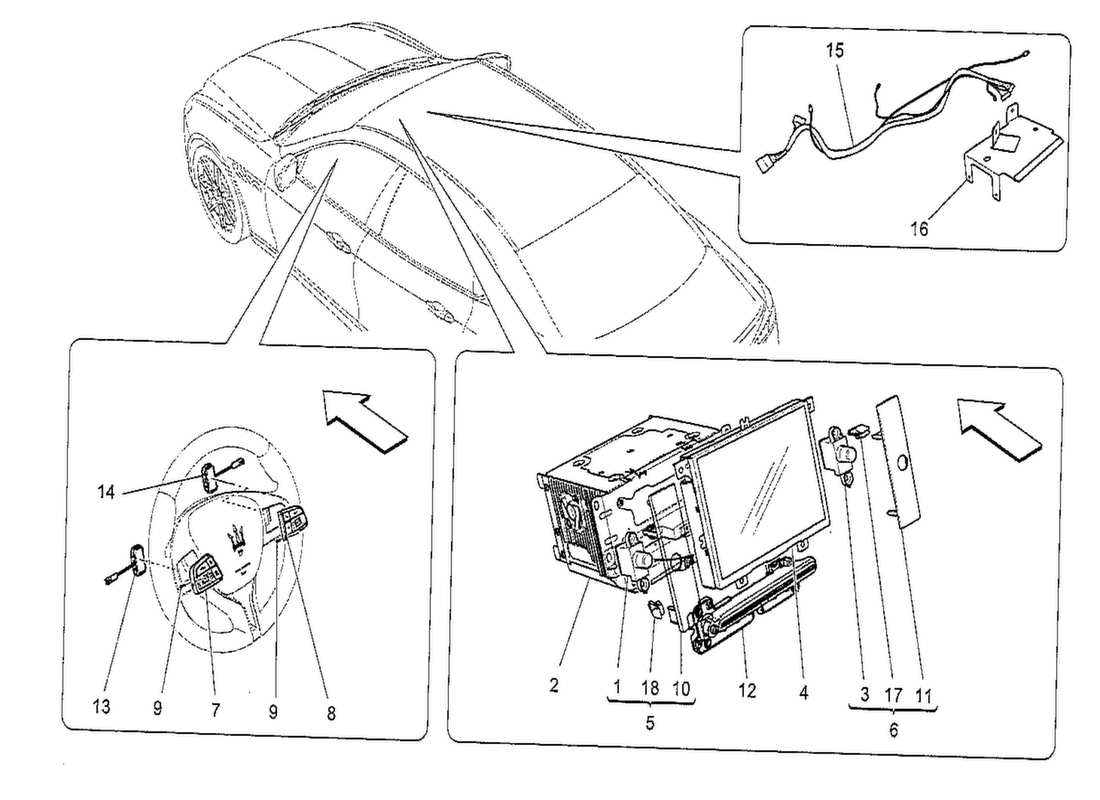 15
16
14
13
9
7
9
8
2
1
18
10
5
12
4
3
17
11
6