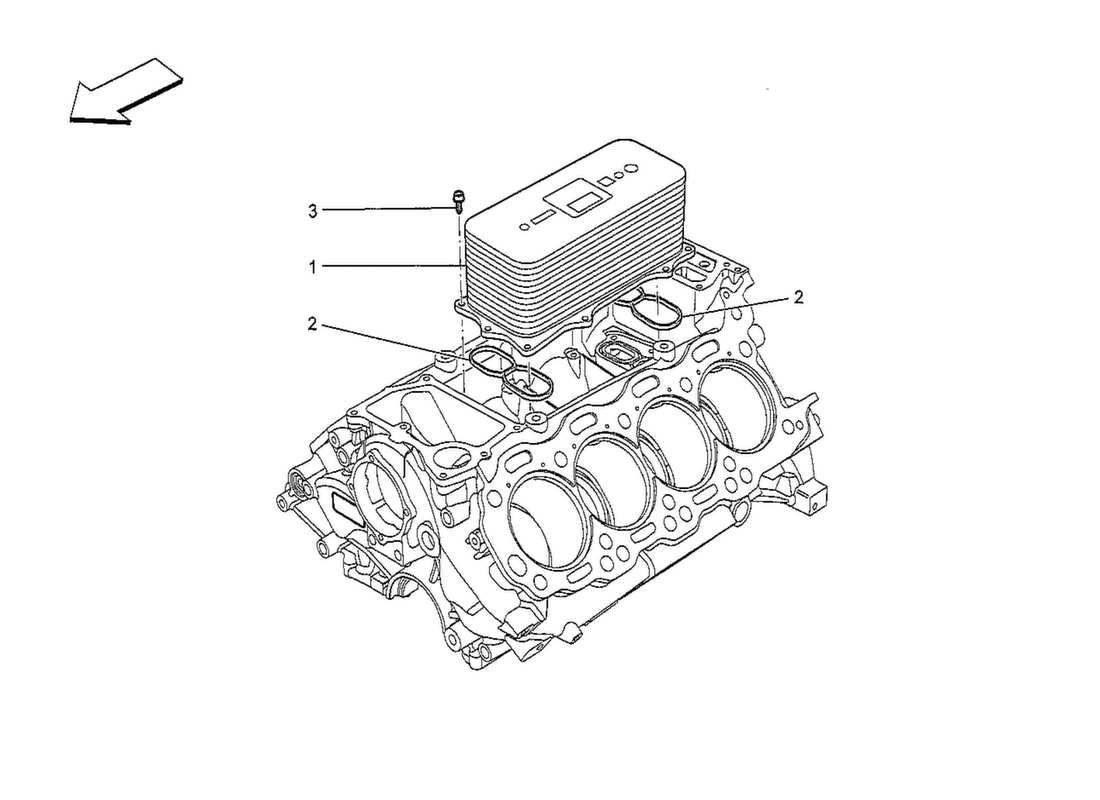 3
1
2
2