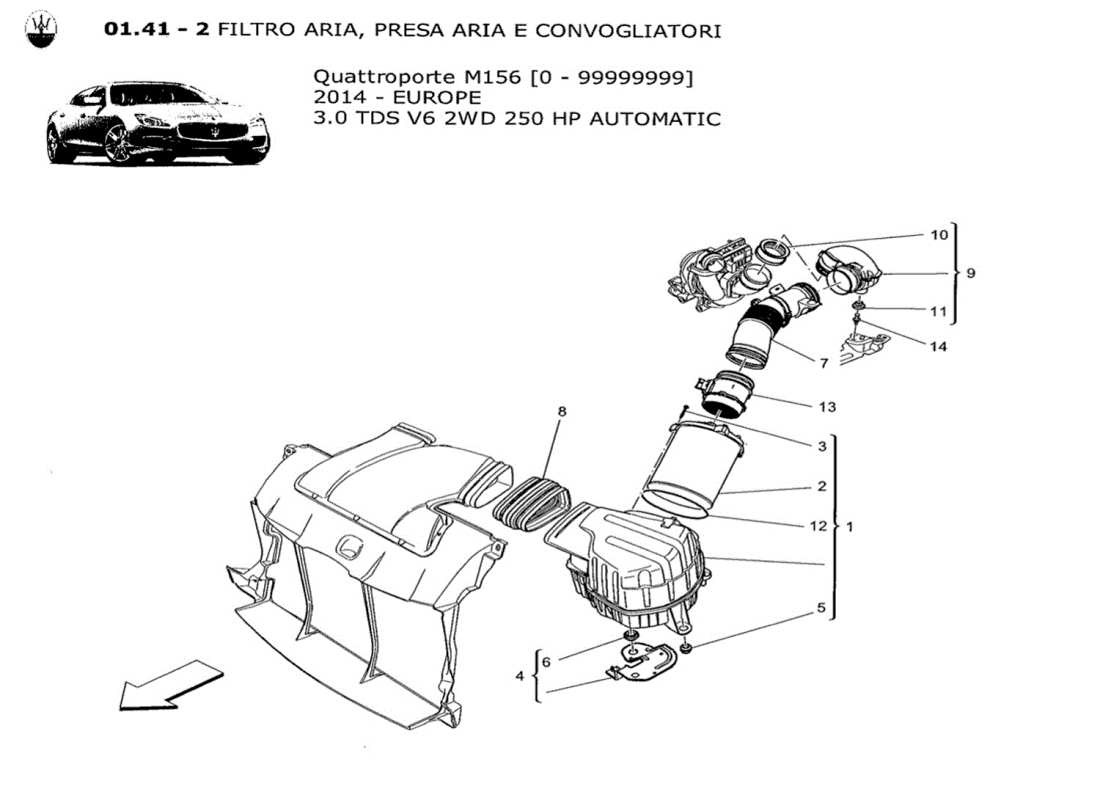 01.41 - 2 FILTRO ARIA, PRESA ARIA E CONVOGLIATORI

Quattroporte M156 [0 - 99999999]
2014 - EUROPE
3.0 TDS V6 2WD 250 HP AUTOMATIC

10
9
11
14
7
13
8
3
2
12
1
5
6
4