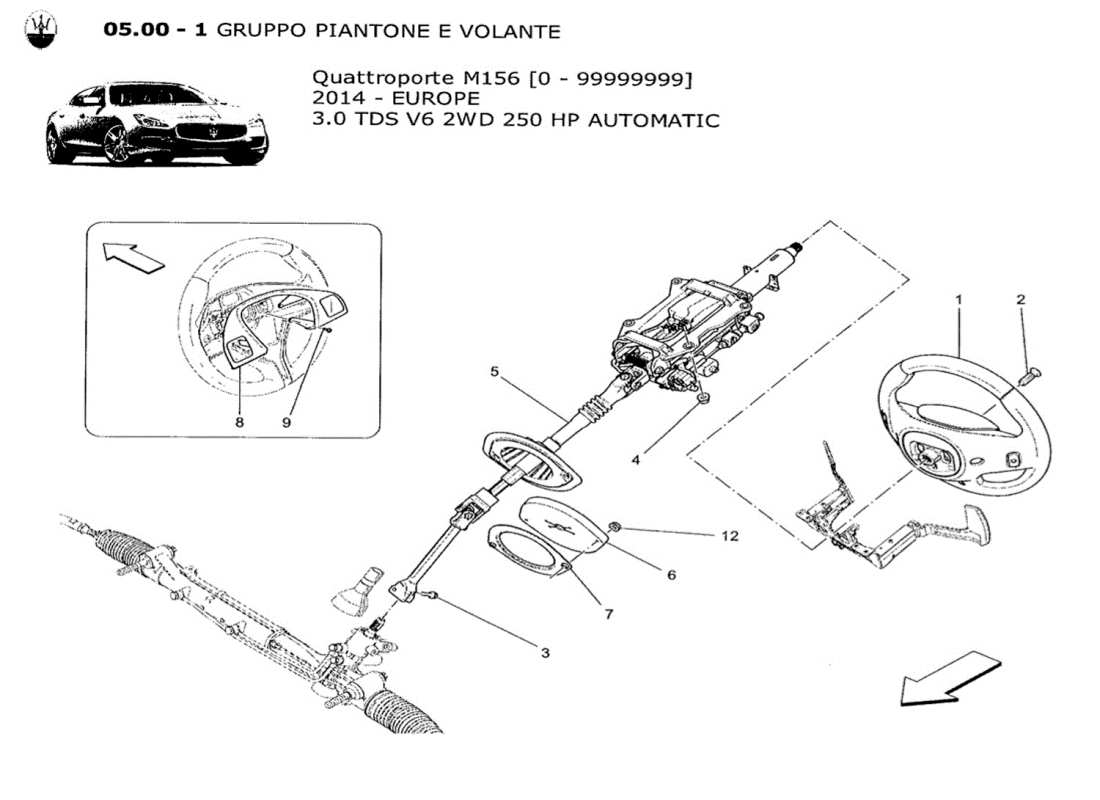 05.00 - 1 GRUPPO PIANTONE E VOLANTE

Quattroporte M156 [0 - 99999999]
2014 - EUROPE
3.0 TDS V6 2WD 250 HP AUTOMATIC

8
9
5
4
1
2
12
6
7
3