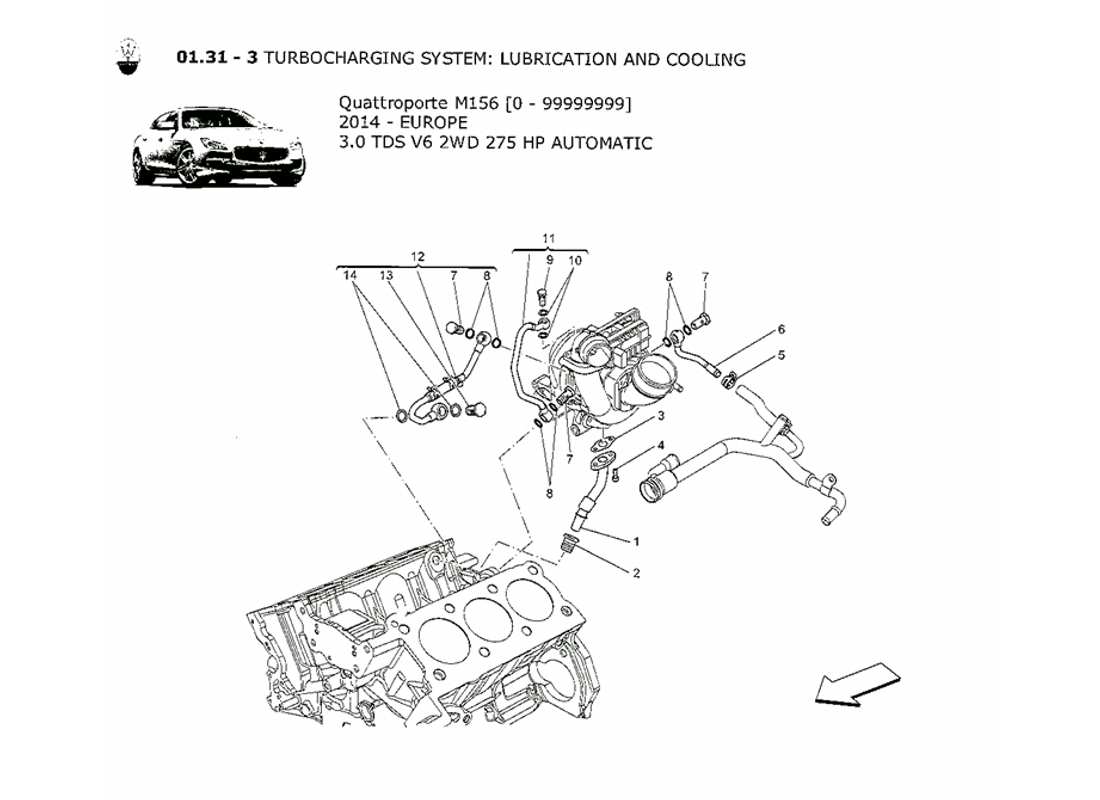 01.31 - 3 TURBOCHARGING SYSTEM: LUBRICATION AND COOLING

Quattroporte M156 [0 - 99999999]
2014 - EUROPE
3.0 TDS V6 2WD 275 HP AUTOMATIC

12
14 13 7 8
11
9 10
8 7
6
5
3
4
7
8
1
2