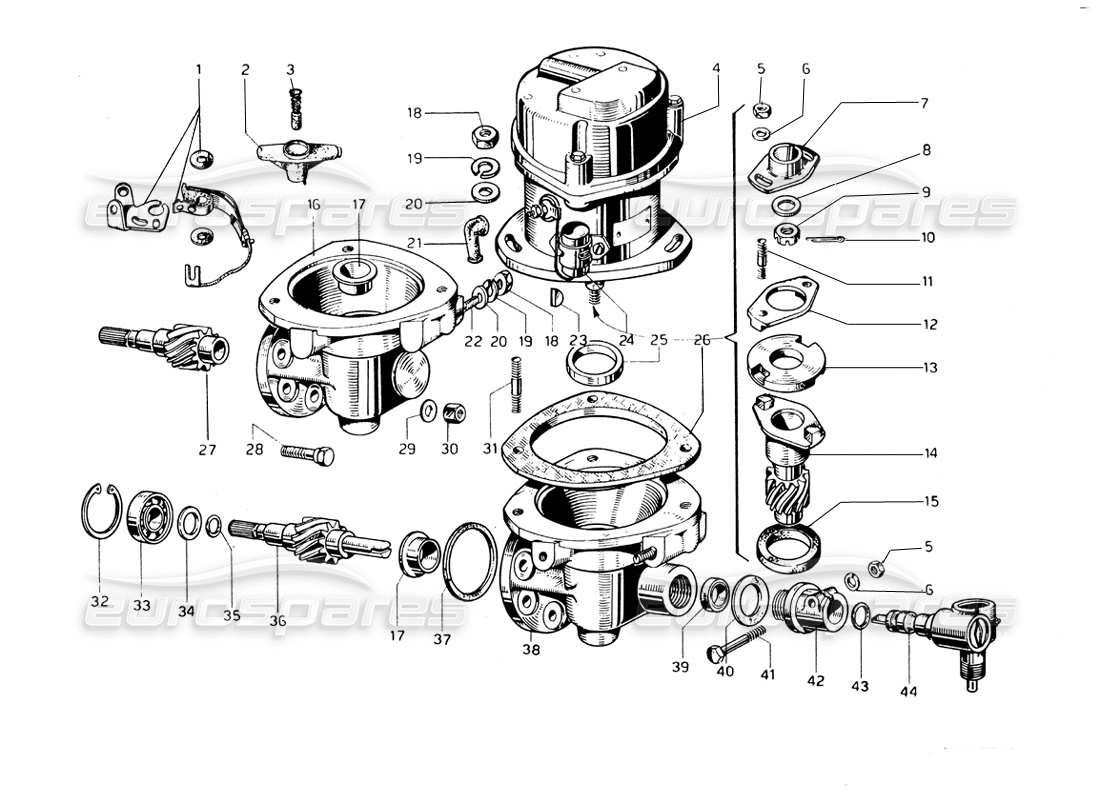 1
2
3
4
5
6
7
8
9
10
11
12
13
14
15
5
6
16
17
18
19
20
21
22
20
19
18
23
24
25
26
27
28
29
30
31
32
33
34
35
36
17
37
38
39
40
41
42
43
44
eurospares
eurospares
eurospares
eurospares