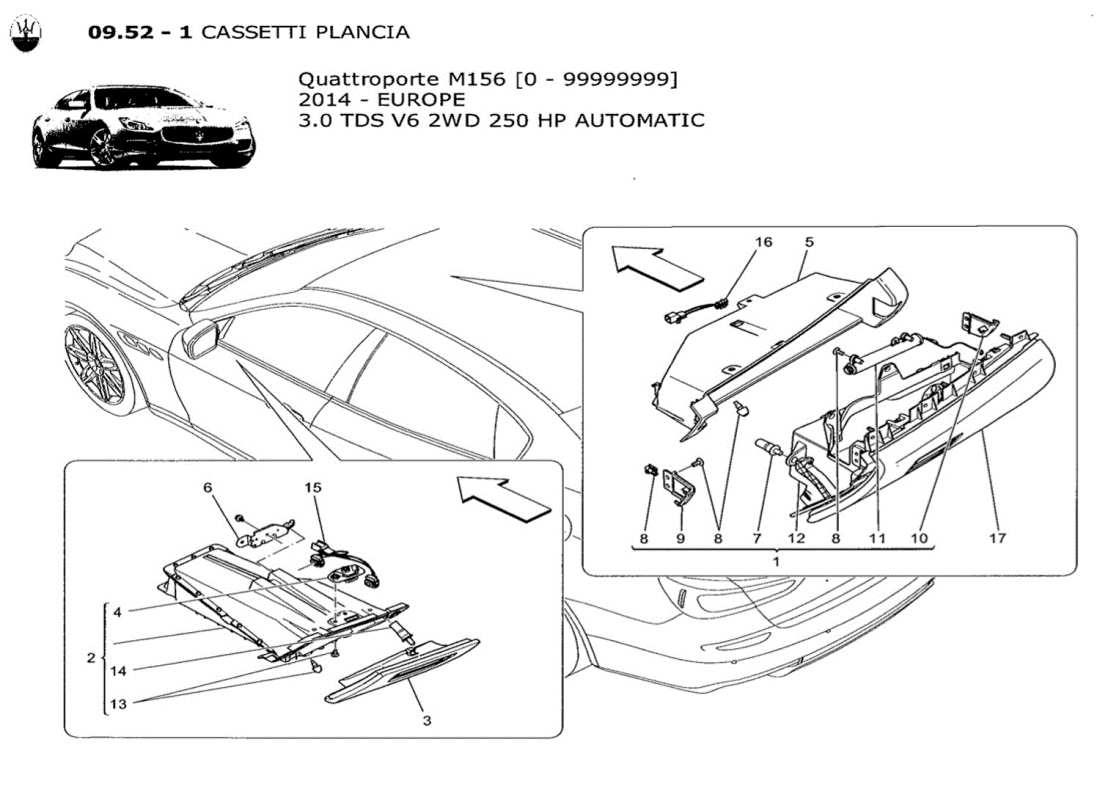 09.52 - 1 CASSETTI PLANCIA

Quattroporte M156 [0 - 99999999]
2014 - EUROPE
3.0 TDS V6 2WD 250 HP AUTOMATIC

16 5 8 9 8 7 12 8 11 10 17 1

6 15 4 2 14 13 3