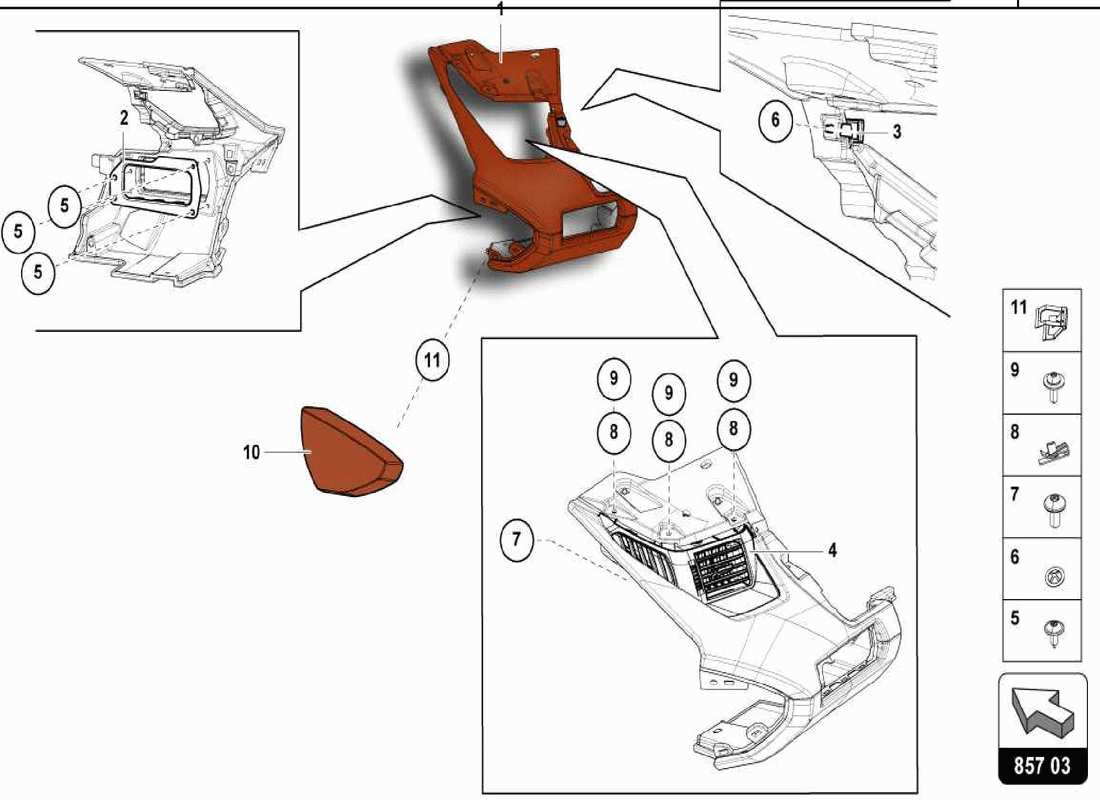 1
2
5
5
5
6
3
11
10
9
9
9
8
8
8
7
4
11
9
8
7
6
5
857 03