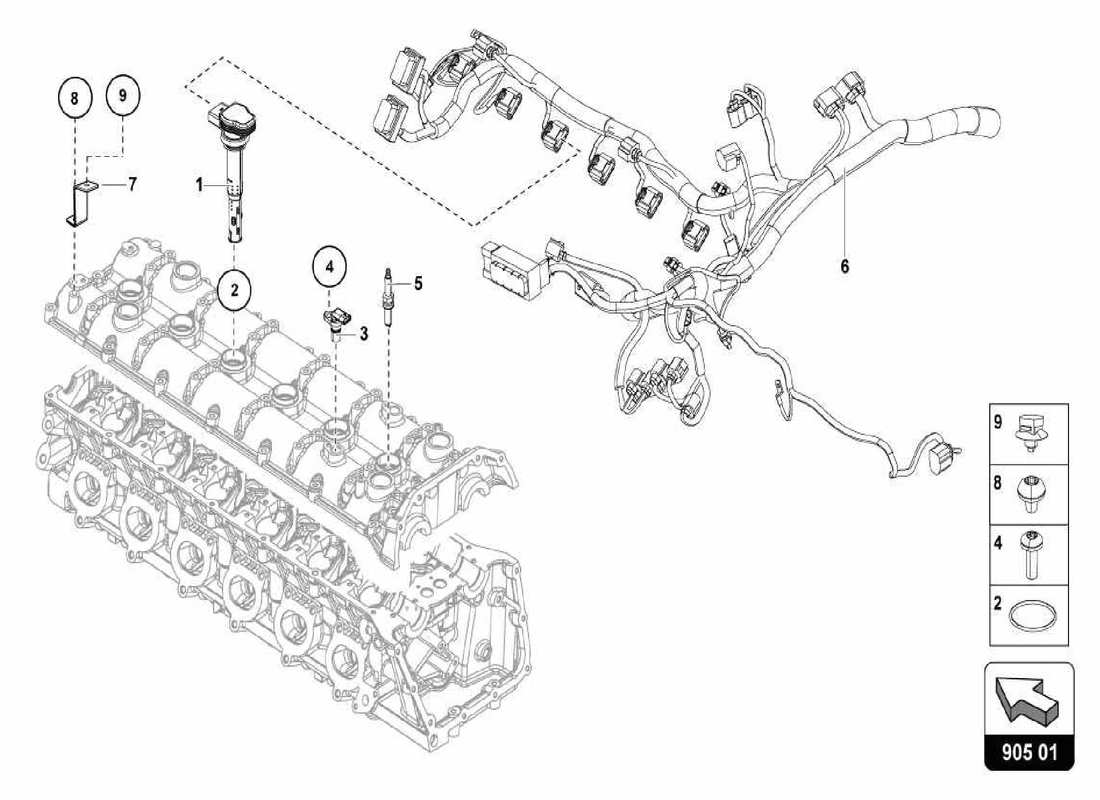 8
9
7
1
2
4
5
3
6
9
8
4
2
905 01