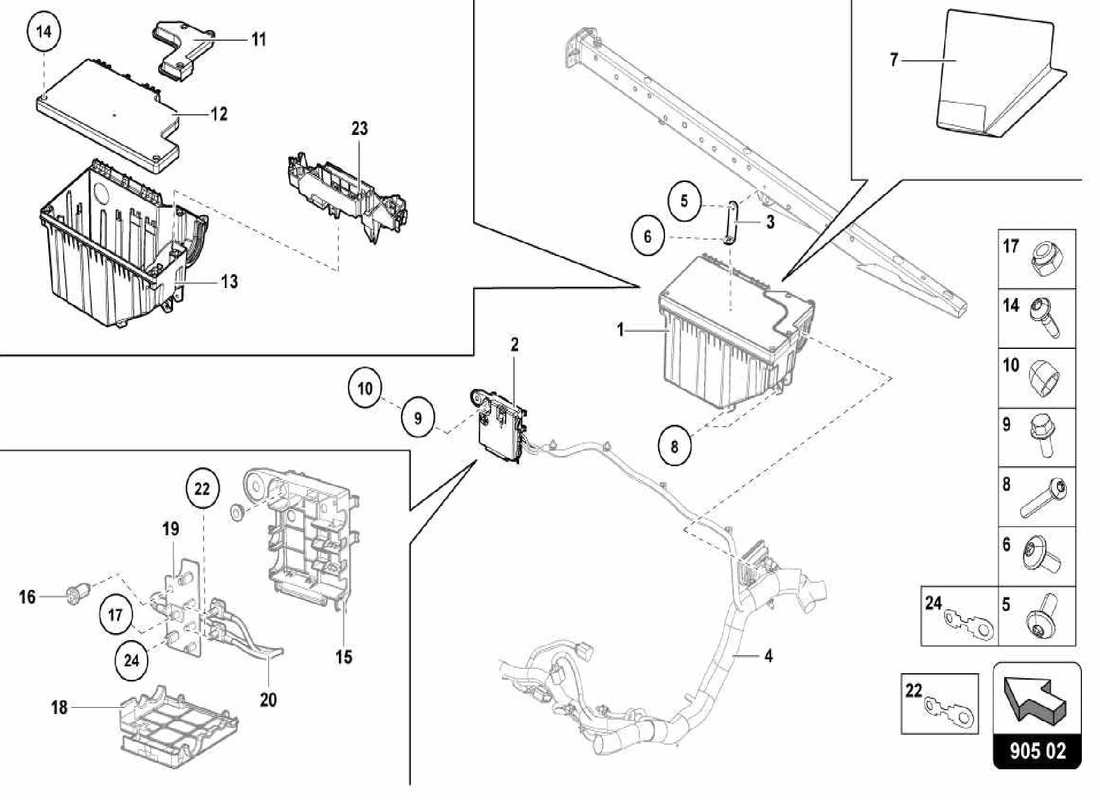 14
11
12
23
13
7
5
3
6
1
2
10
9
8
22
19
16
17
24
15
20
18
4
17
14
10
9
8
6
24
5
22
905 02