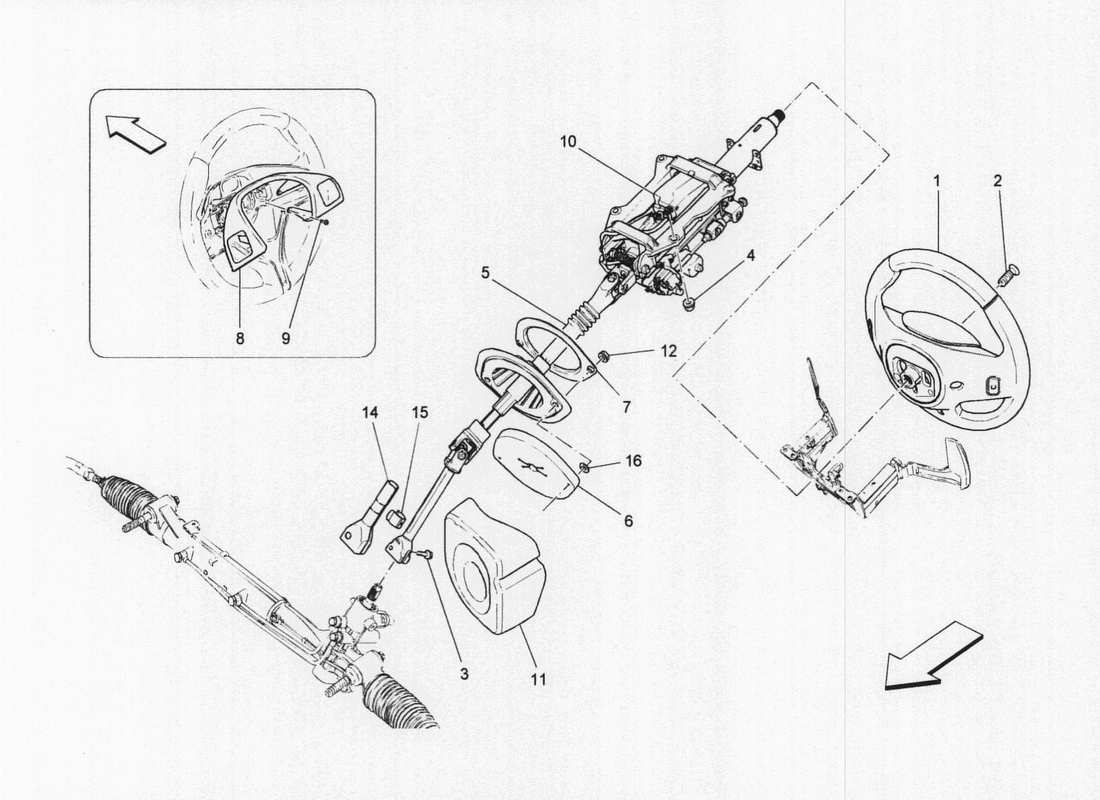 8
9
10
1
2
4
5
12
7
14
15
16
6
3
11