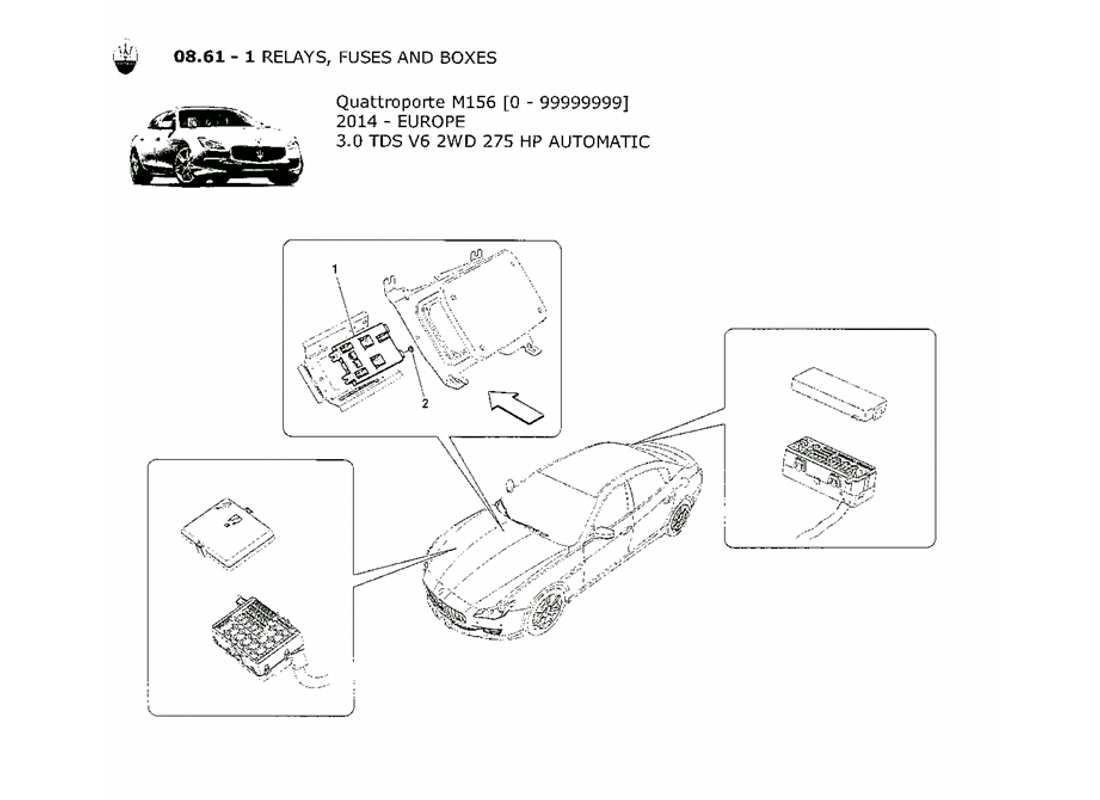 08.61 - 1 RELAYS, FUSES AND BOXES

Quattroporte M156 [0 - 99999999]
2014 - EUROPE
3.0 TDS V6 2WD 275 HP AUTOMATIC

1

2