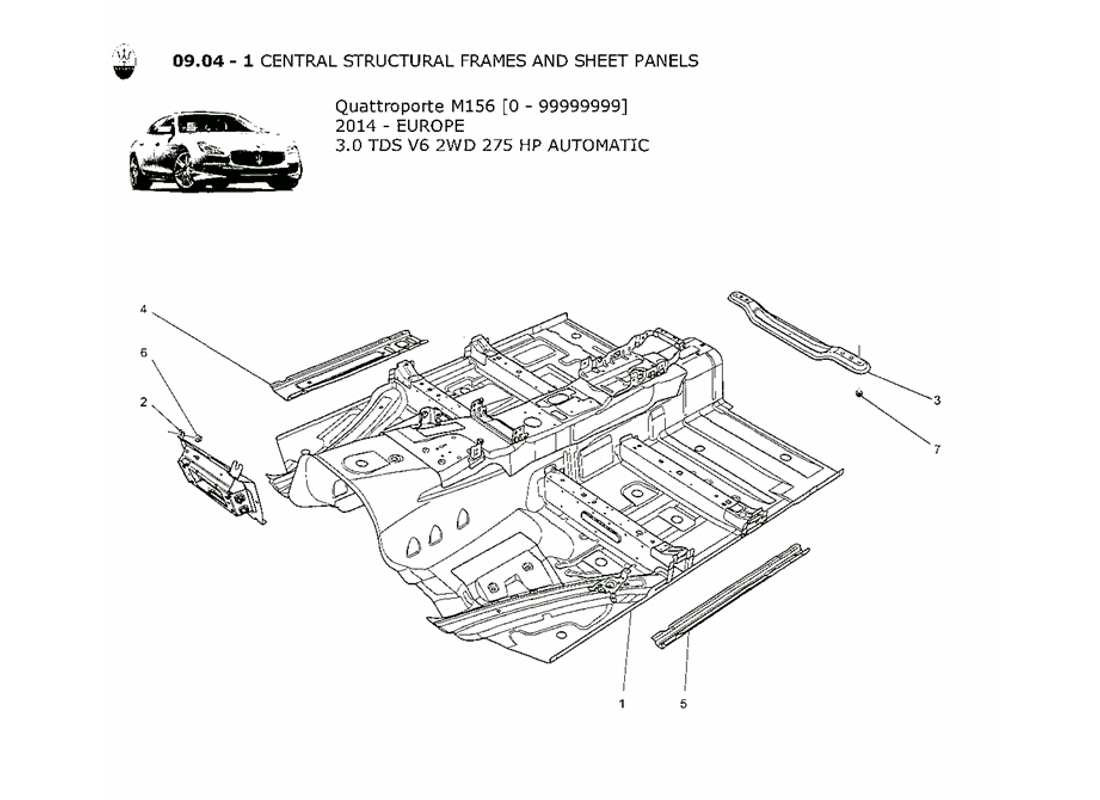 09.04 - 1 CENTRAL STRUCTURAL FRAMES AND SHEET PANELS

Quattroporte M156 [0 - 99999999]
2014 - EUROPE
3.0 TDS V6 2WD 275 HP AUTOMATIC

4
6
2
3
7
1
5