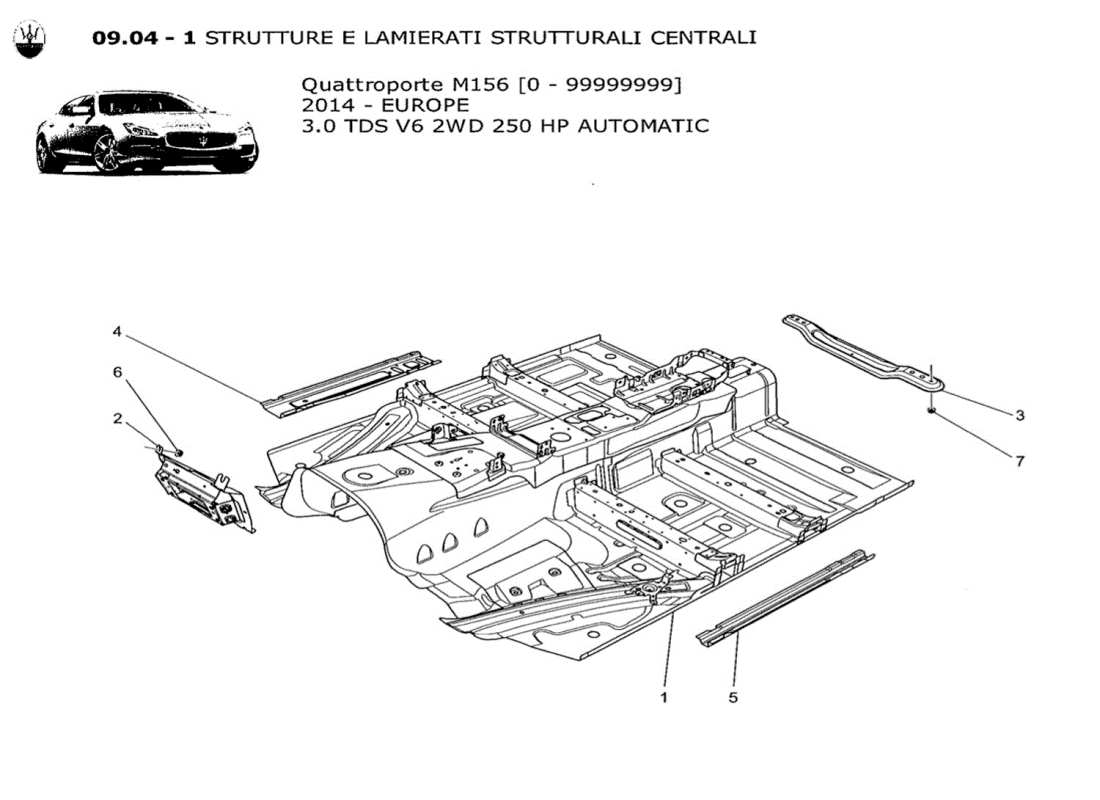 09.04 - 1 STRUTTURE E LAMIERATI STRUTTURALI CENTRALI

Quattroporte M156 [0 - 99999999]
2014 - EUROPE
3.0 TDS V6 2WD 250 HP AUTOMATIC

4
6
2
3
7
1
5