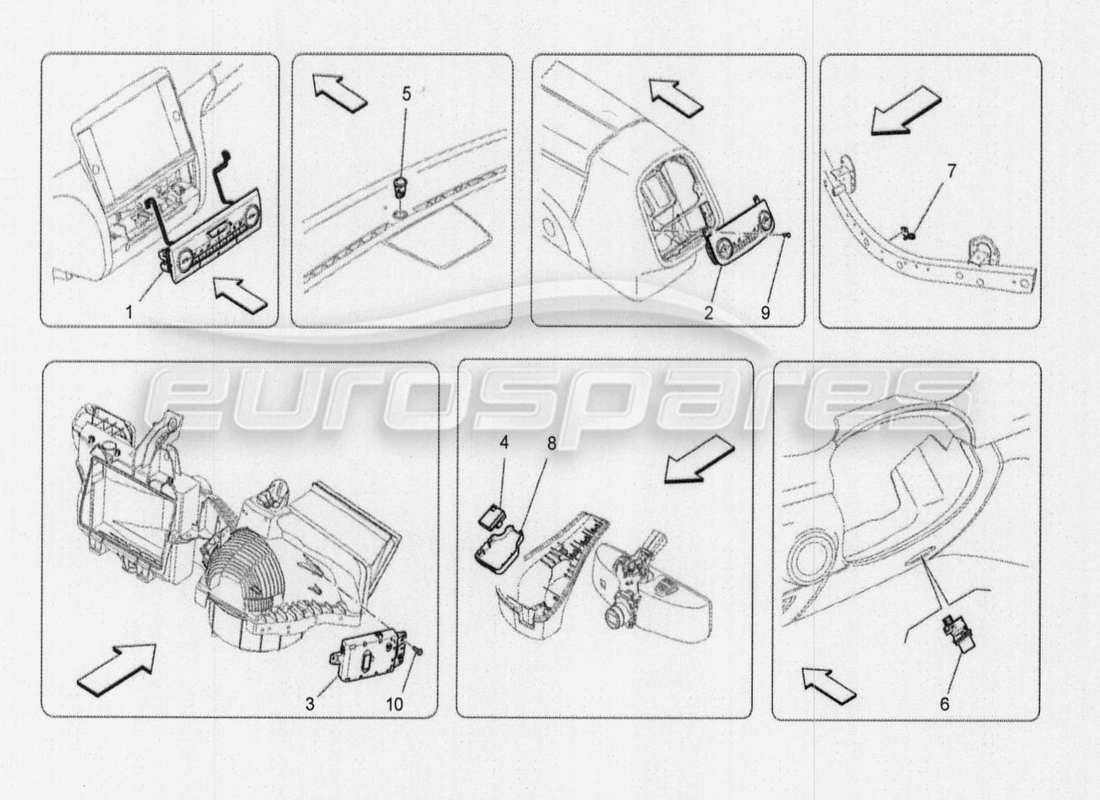 1
5
2
9
7
eurospares
4
8
3
10
6