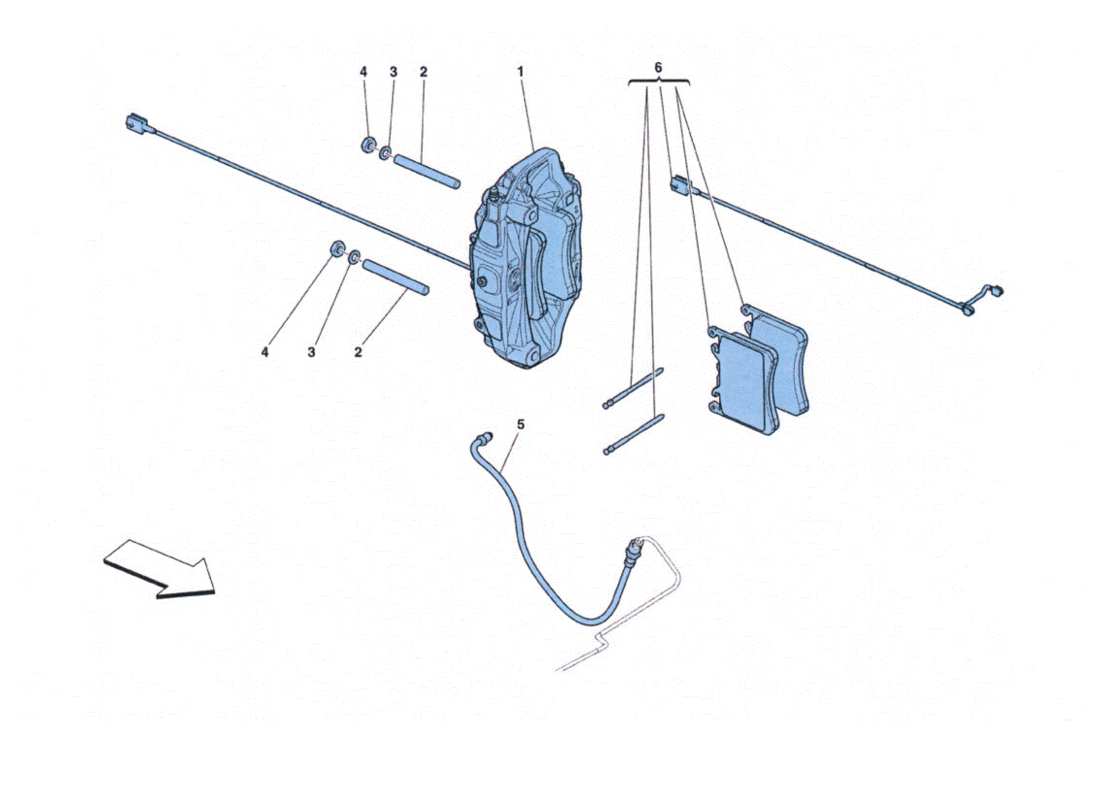 4
3
2
1
6
4
3
2
5