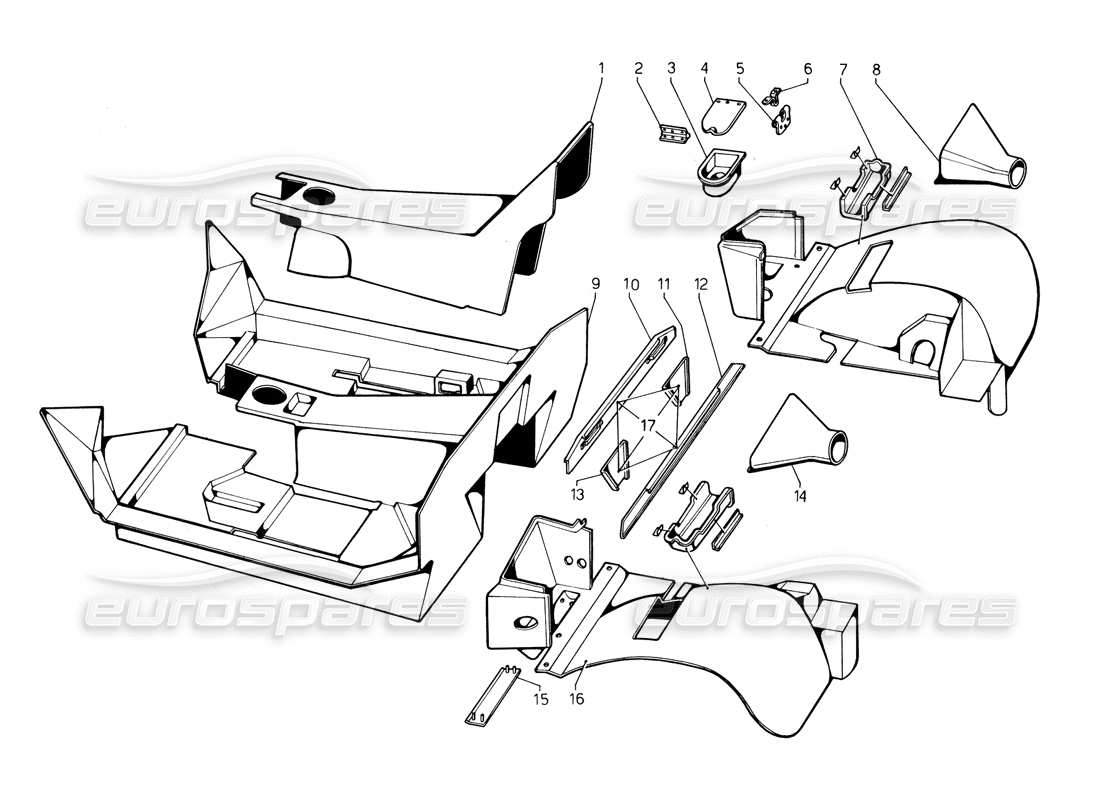 1
2
3
4
5
6
7
8
eurospares
eurospares
9
10
11
12
17
13
14
eurospares
eurospares
15
16