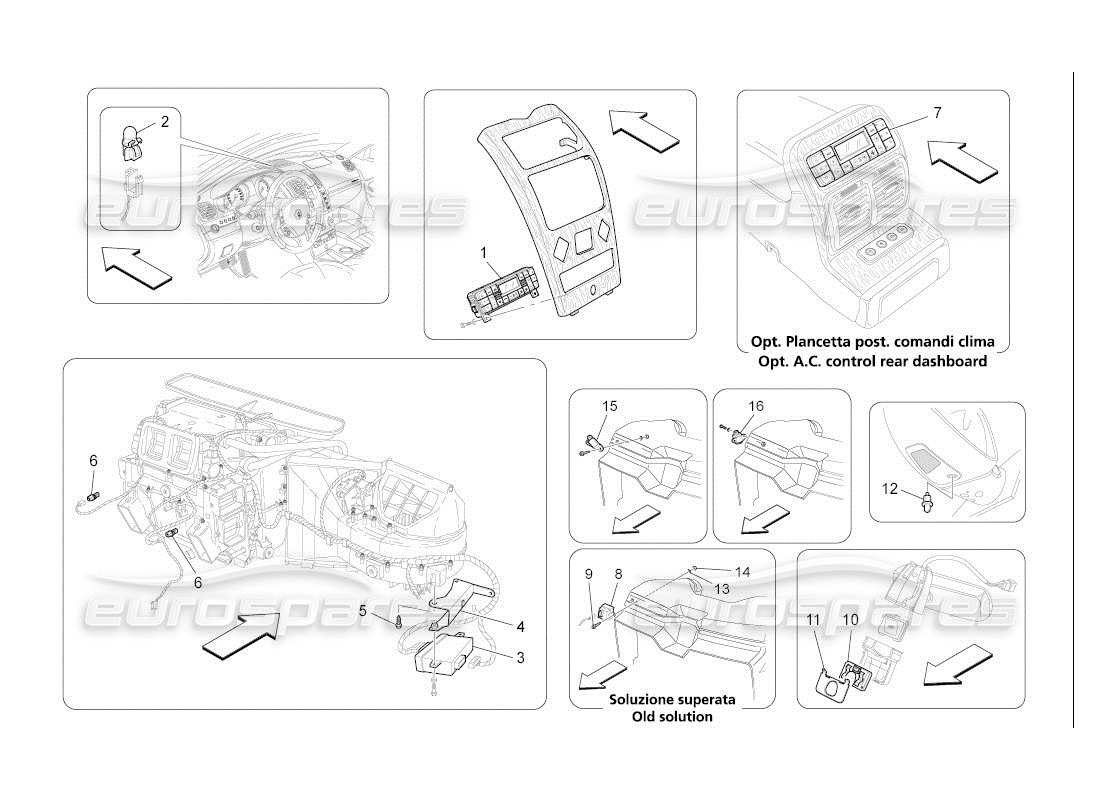 2

eurospares

1

eurospares

7

Opt. Plancetta post. comandi clima
Opt. A.C. control rear dashboard

6

6

5

4

3

eurospares

15

16

12

9

8

14

13

Soluzione superata
Old solution

11

10

eurospares