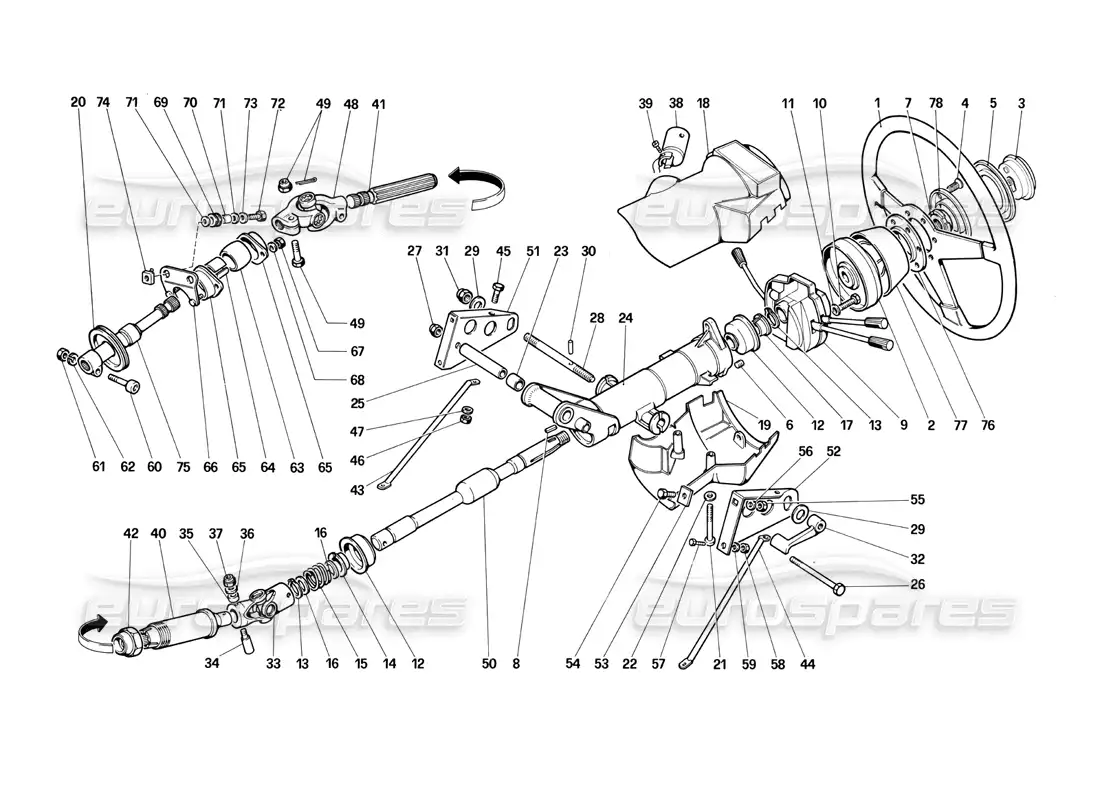 20 74 71 69 70 71 73 72 49 48 41

39 38 18

11 10 1 7 78 4 5 3

eurospares eurospares

27 31 29 45 51 23 30

28 24

49

67

68

25

47

46

43

61 62 60 75 66 65 64 63 65

19

6 12 17 13 9 2 77 76

56 52

55

29

32

26

42 40 35 37 36

16

eurospares eurospares

34 33 13 16 15 14 12 50 8 54 53 22 57 21 59 58 44