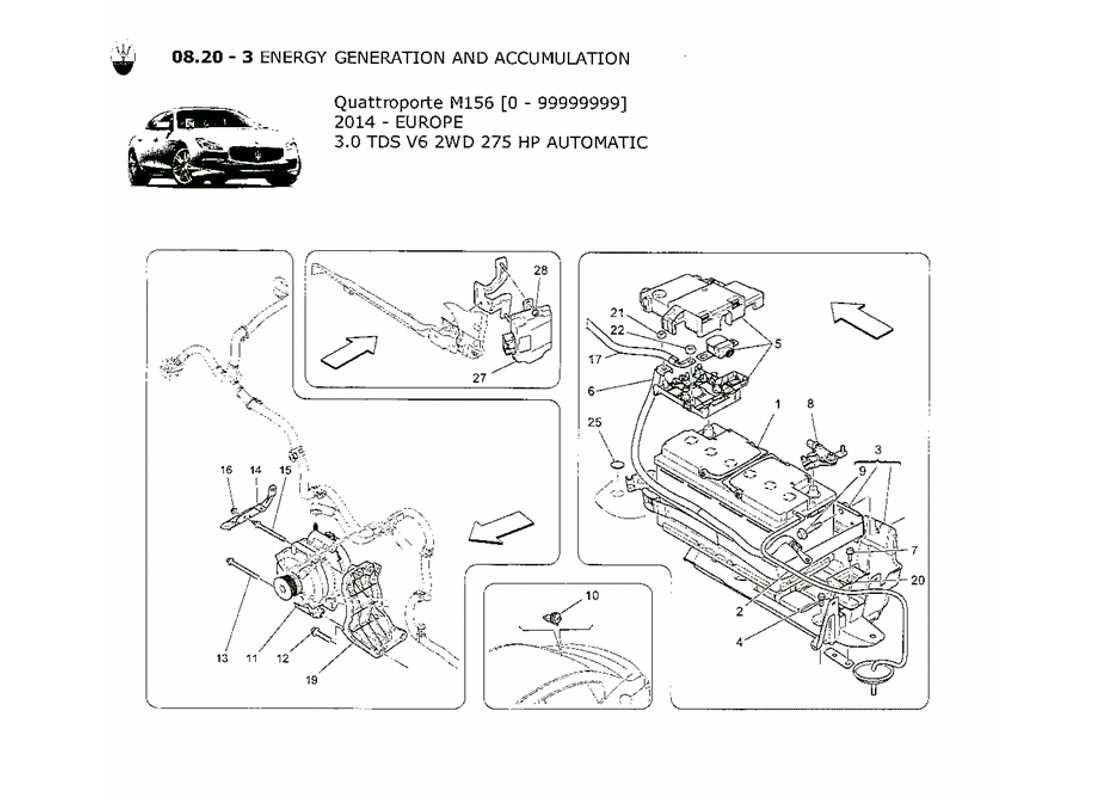 08.20 - 3 ENERGY GENERATION AND ACCUMULATION

Quattroporte M156 [0 - 99999999]
2014 - EUROPE
3.0 TDS V6 2WD 275 HP AUTOMATIC

28
27
16 14 15
13 11 12
19
10
21
22
17
6
5
25
1
8
3
9
7
20
2
4