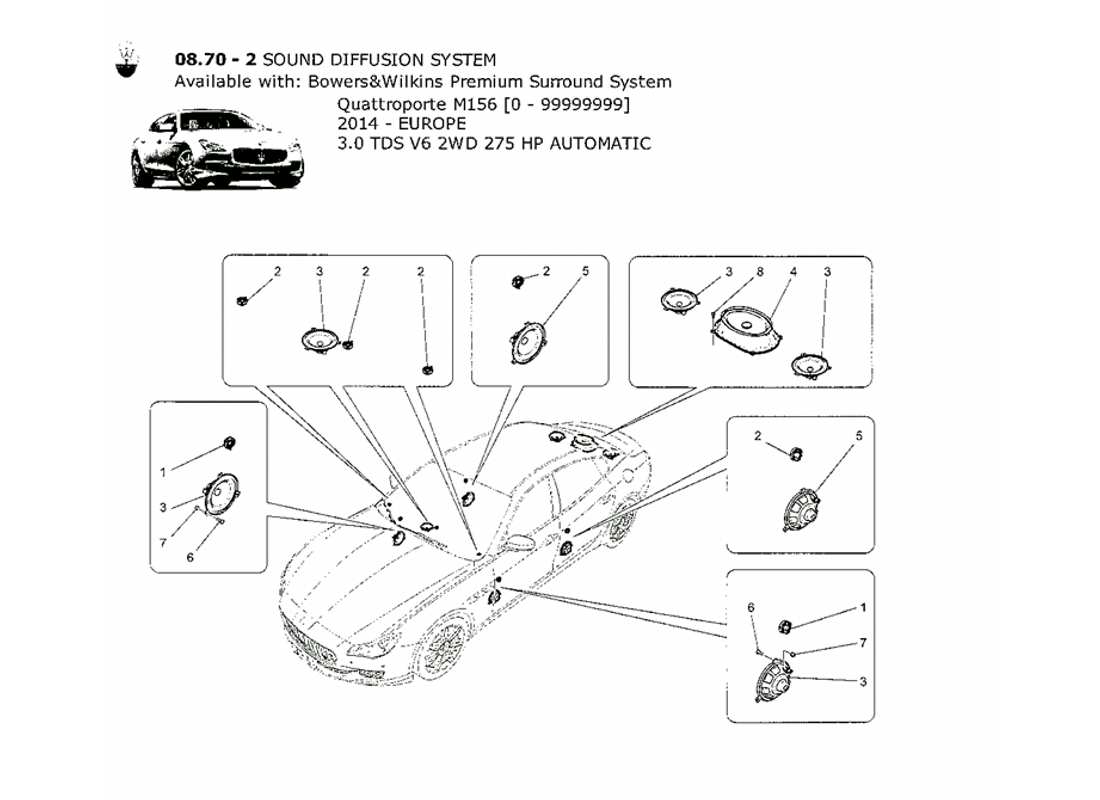 08.70 - 2 SOUND DIFFUSION SYSTEM
Available with: Bowers&Wilkins Premium Surround System
Quattroporte M156 [0 - 99999999]
2014 - EUROPE
3.0 TDS V6 2WD 275 HP AUTOMATIC

2 3 2 2

2 5

3 8 4 3

1 3 7 6

2 5

6 1 7 3