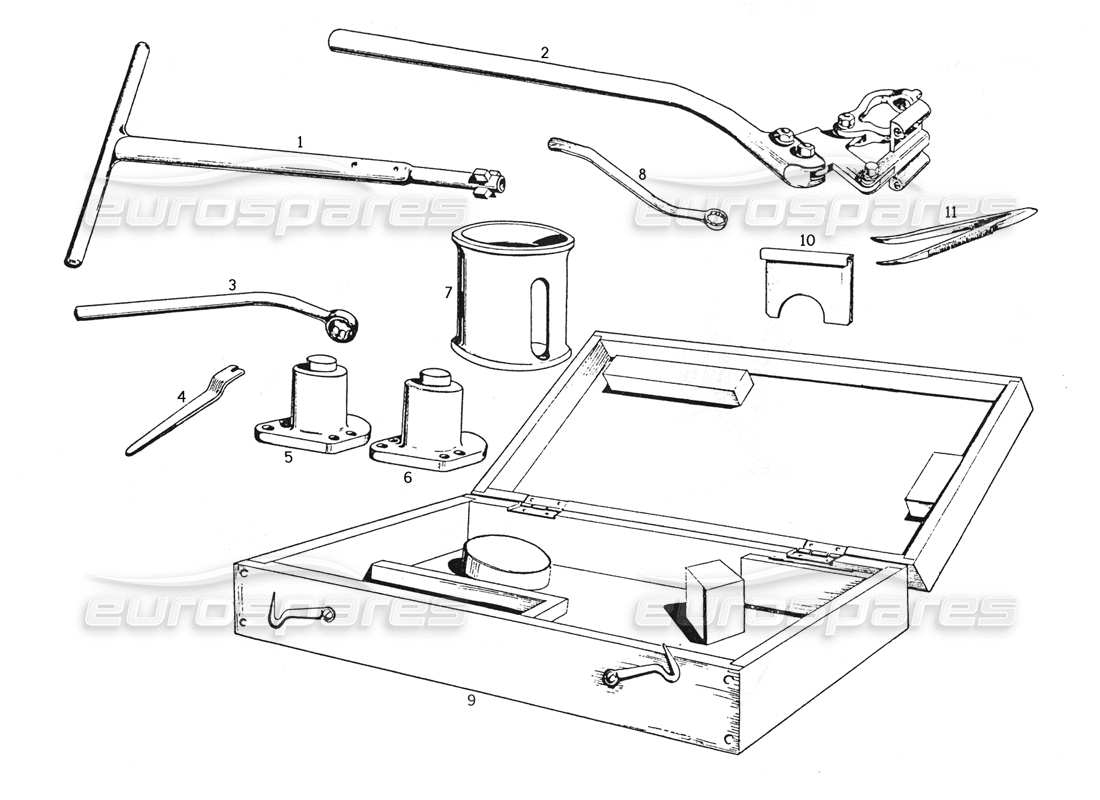 2
1
8
eurospares
eurospares
11
10
7
3
4
5
6
eurospares
eurospares
9