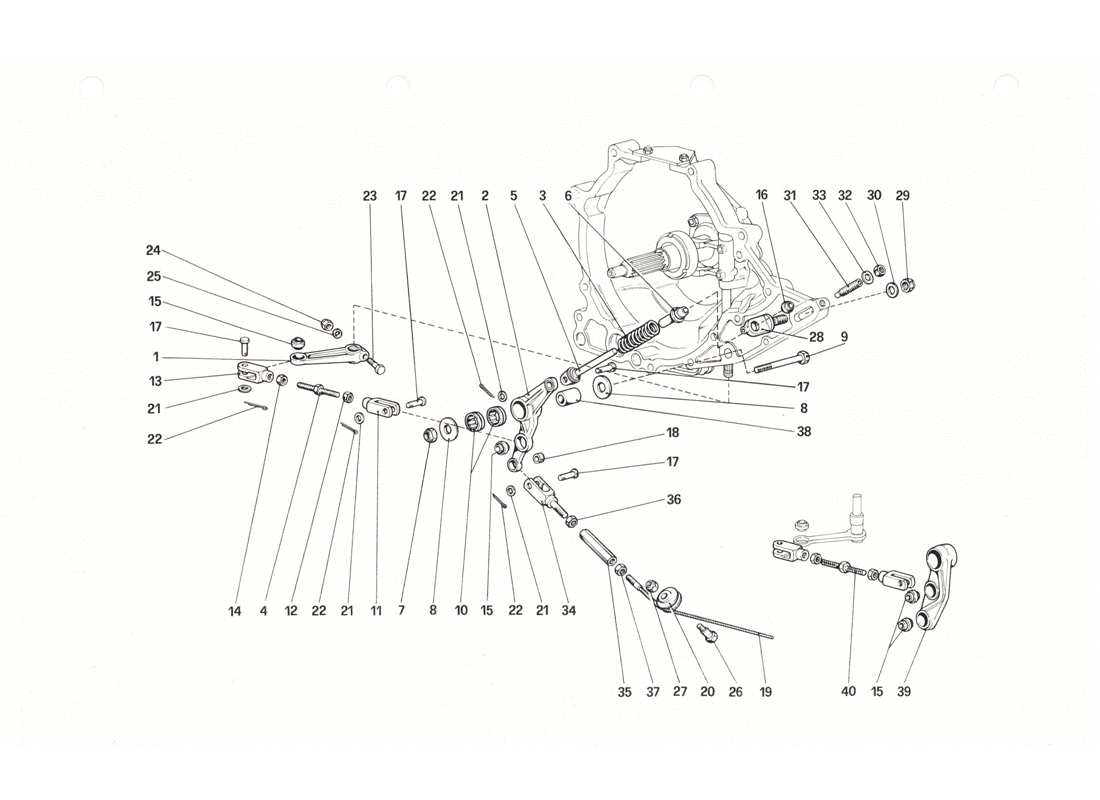 23 17 22 21 2 5 3 6 16 31 33 32 30 29
24
25
15
17
1
13
21
22
28
9
17
8
38
18
17
36
14 4 12 22 21 11 7 8 10 15 22 21 34
35 37 27 20 26 19
40 15 39