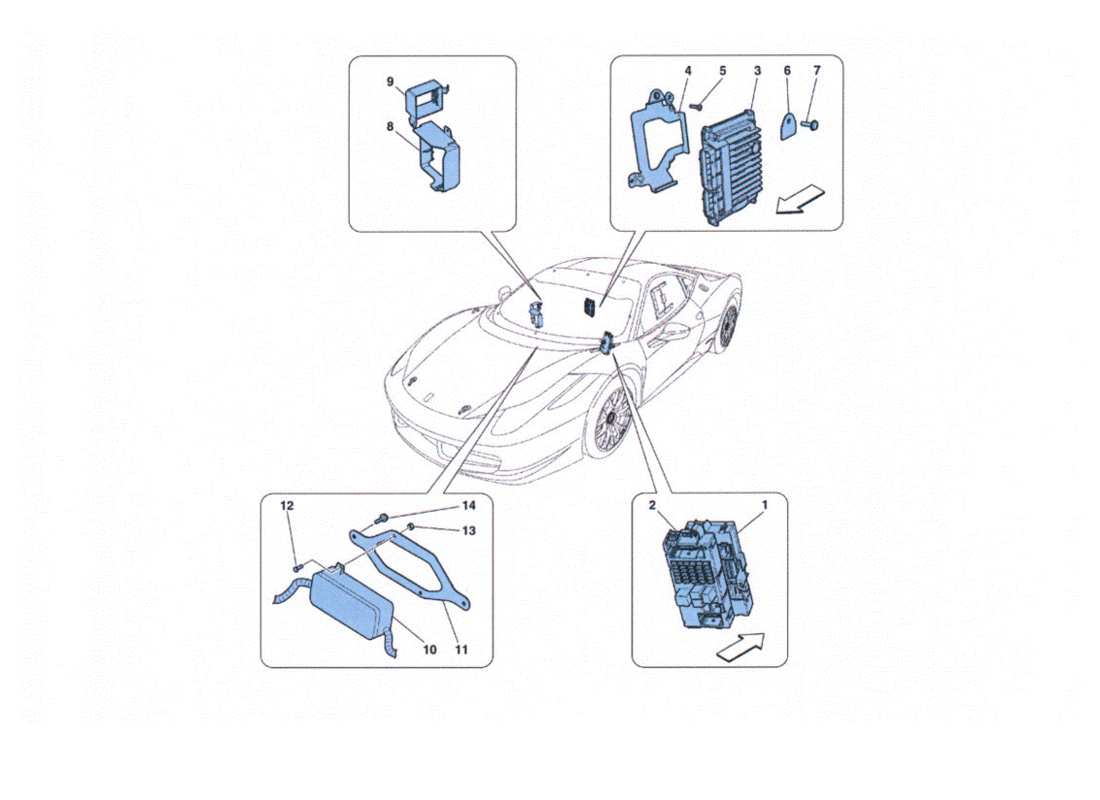 9
8
4
5
3
6
7
12
14
13
10
11
2
1