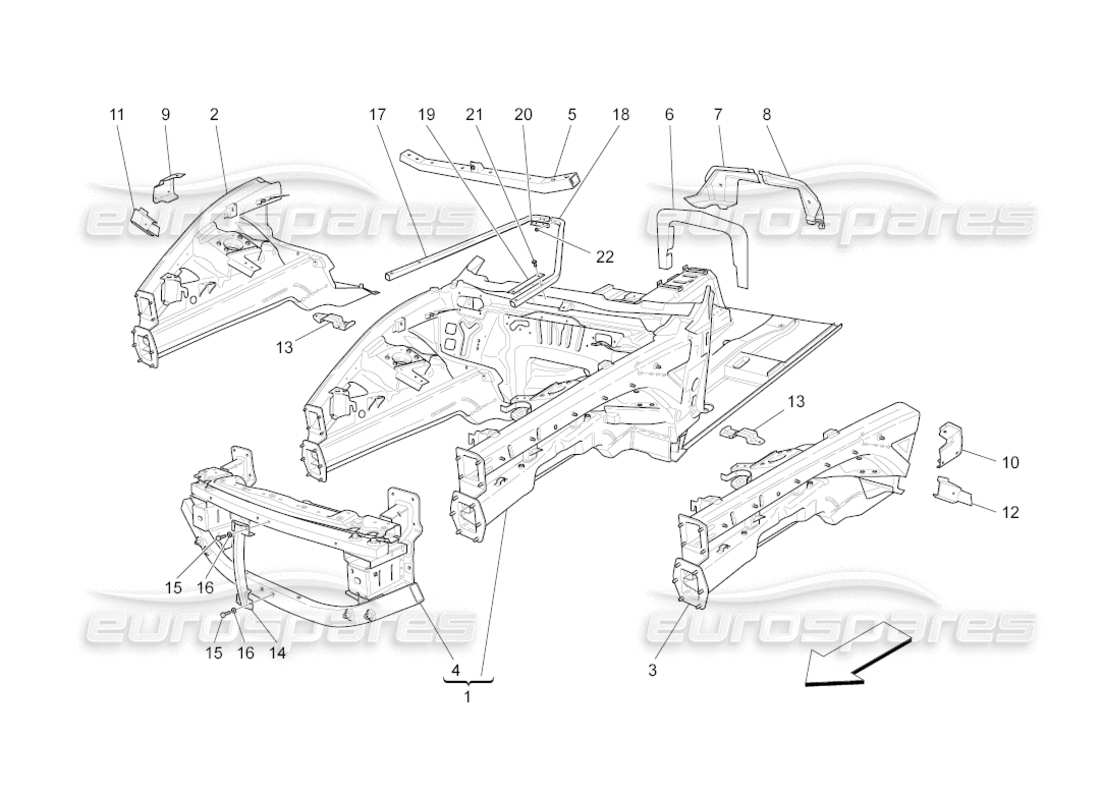 11 9 2 17 19 21 20 5 18 6 7 8

eurospares

eurospares

22

13

13

10

12

15 16

15 16 14

4

1

3

eurospares

eurospares