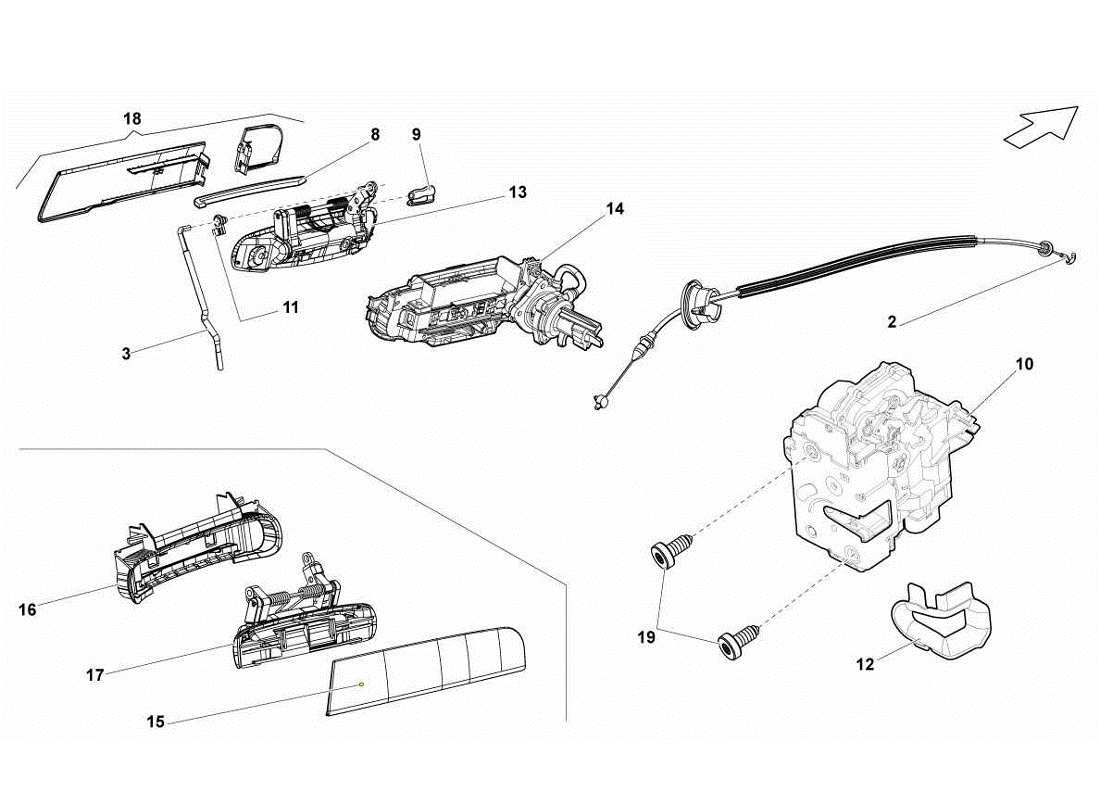 18
8
9
13
14
11
3
2
10
16
17
15
19
12