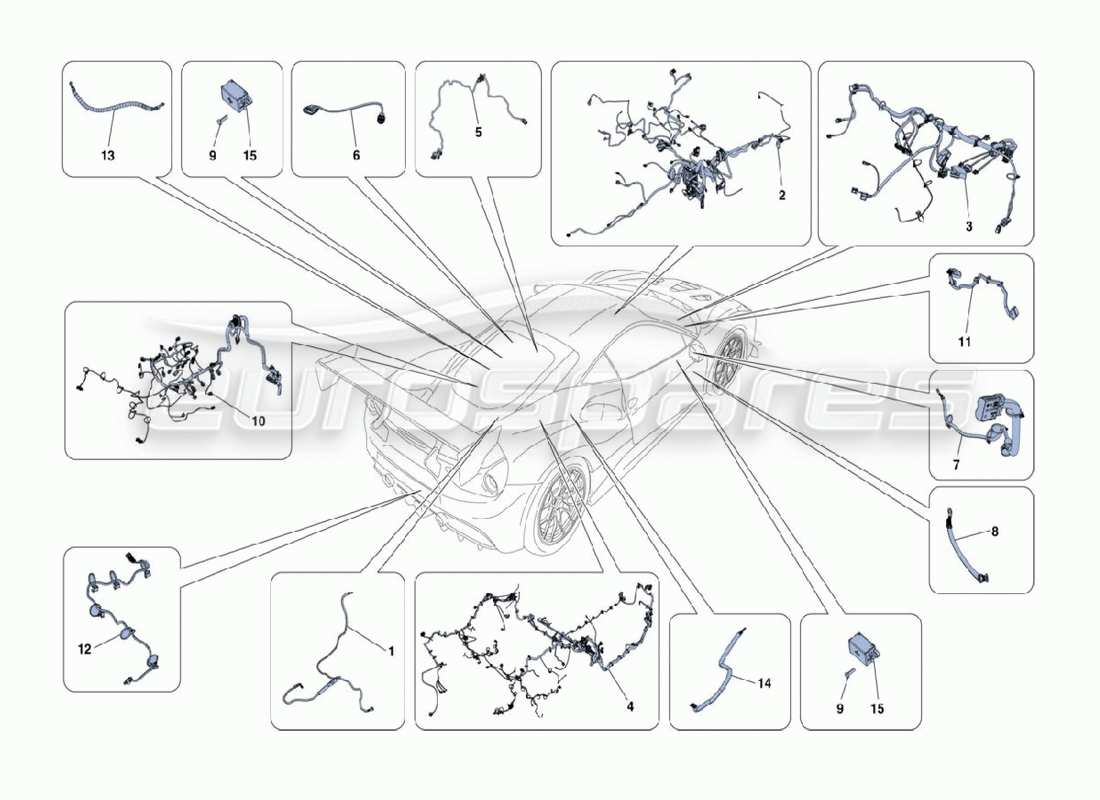 13
9
15
6
5
2
3
11
10
7
8
12
1
4
14
9
15
eurospares