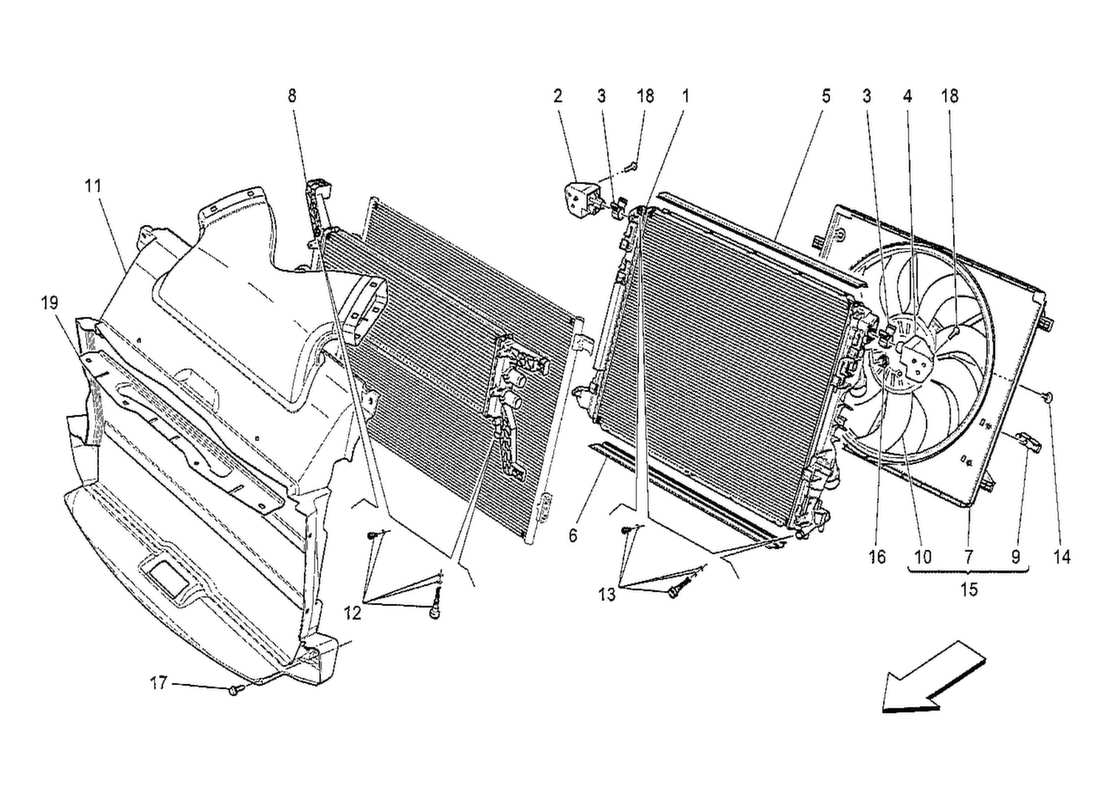 8
2
3
18
1
5
3
4
18
11
19
6
16
10
7
9
14
15
12
13
17