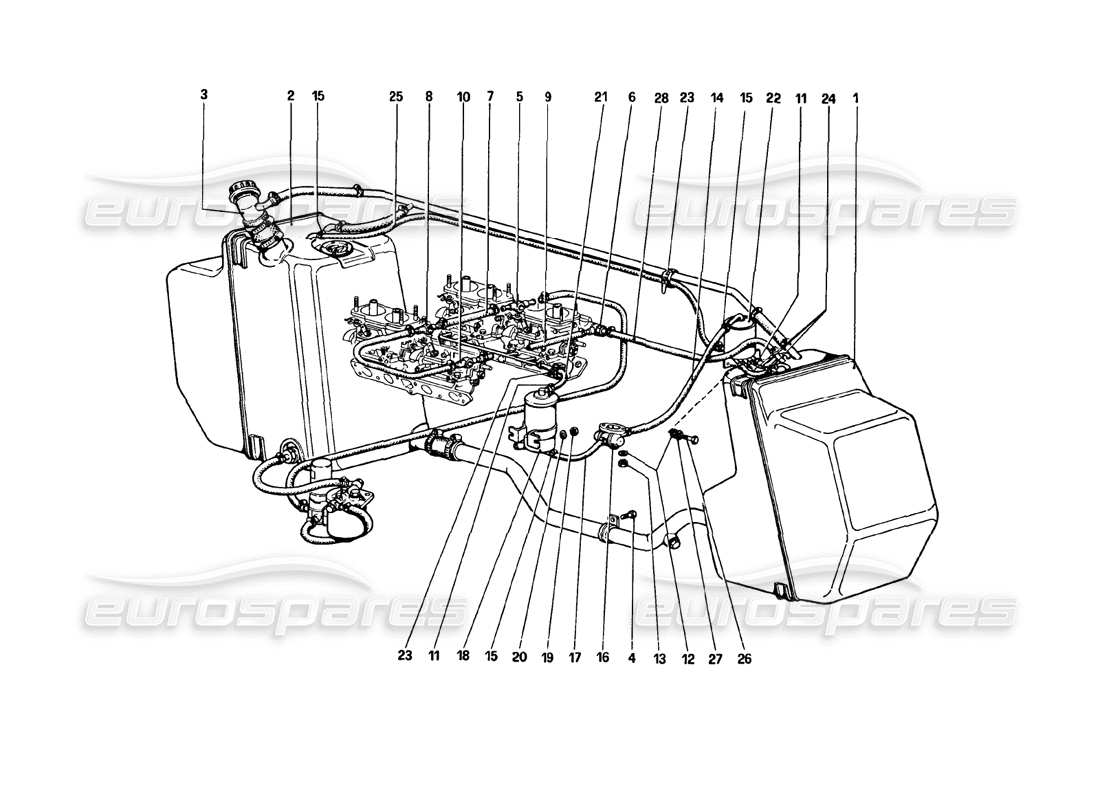 3 2 15 25 8 10 7 5 9 21 6 28 23 14 15 22 11 24 1

eurospares eurospares

eurospares eurospares

23 11 18 15 20 19 17 16 4 13 12 27 26