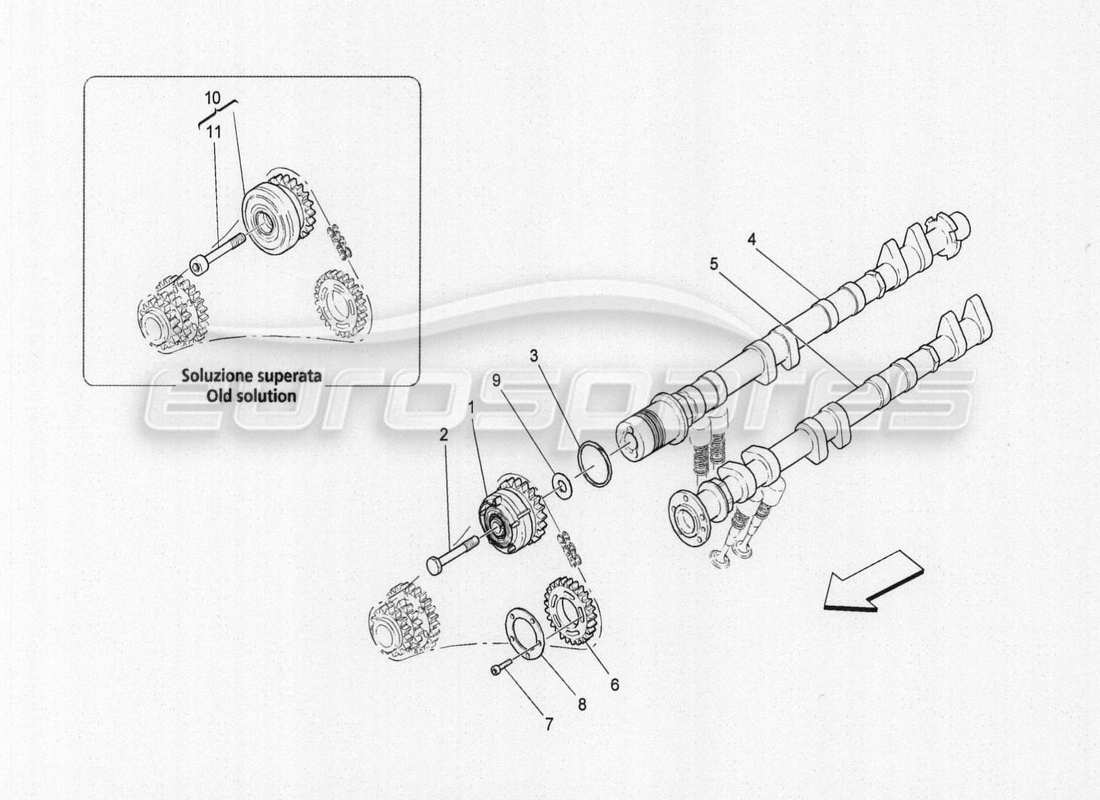 10
11
Soluzione superata
Old solution
eurospares
4
5
3
9
1
2
6
8
7