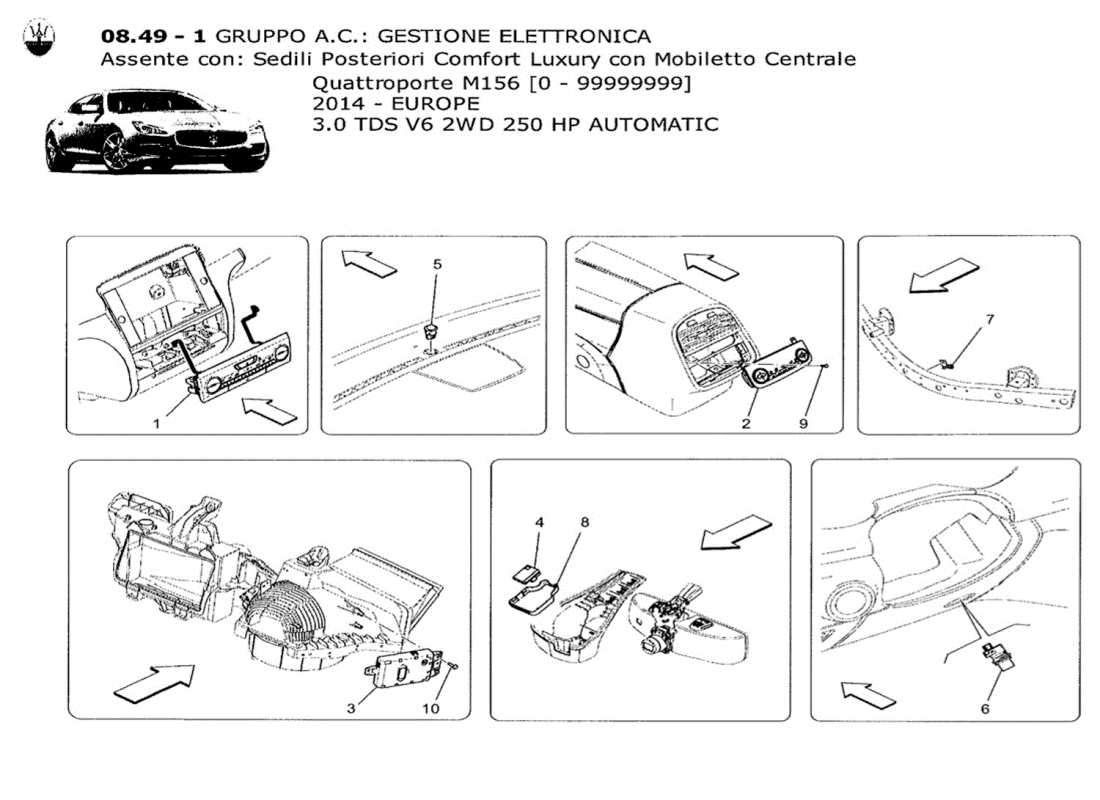 08.49 - 1 GRUPPO A.C.: GESTIONE ELETTRONICA
Assente con: Sedili Posteriori Comfort Luxury con Mobiletto Centrale
Quattroporte M156 [0 - 99999999]
2014 - EUROPE
3.0 TDS V6 2WD 250 HP AUTOMATIC

1
5
2
9
7
3
10
4
8
6