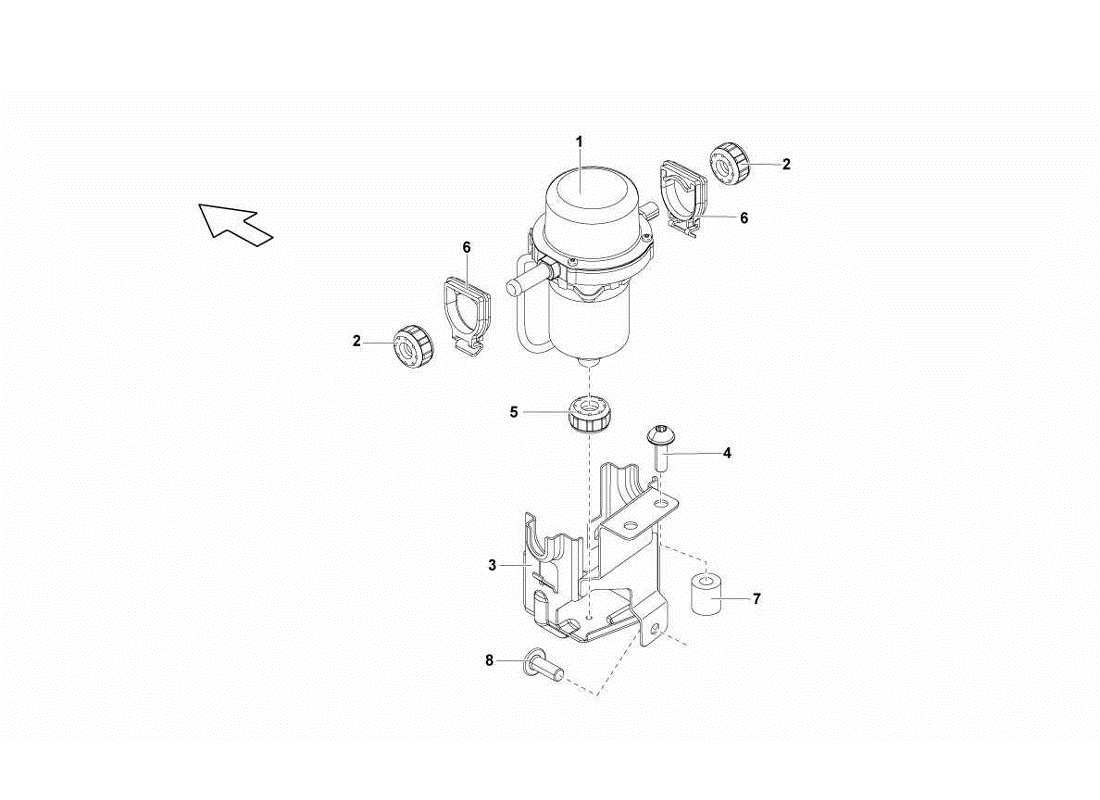 1
2
6
6
2
5
4
3
7
8