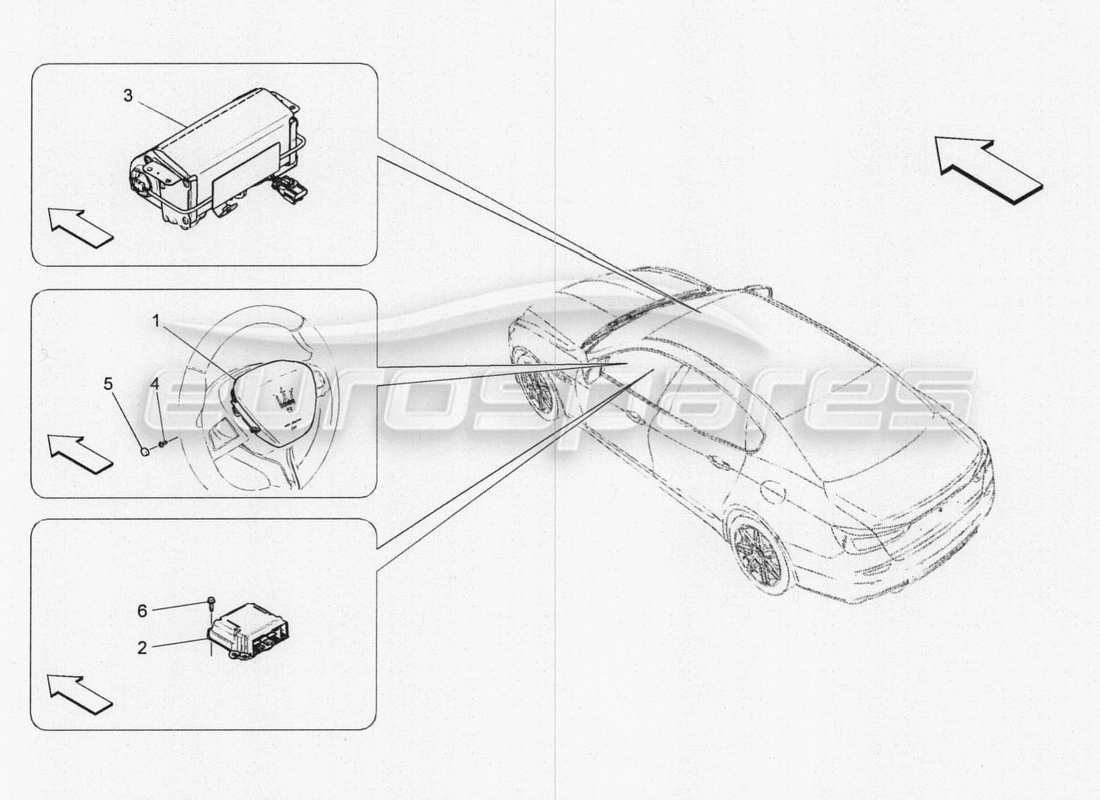 3

1

5

4

6

2

eurospares