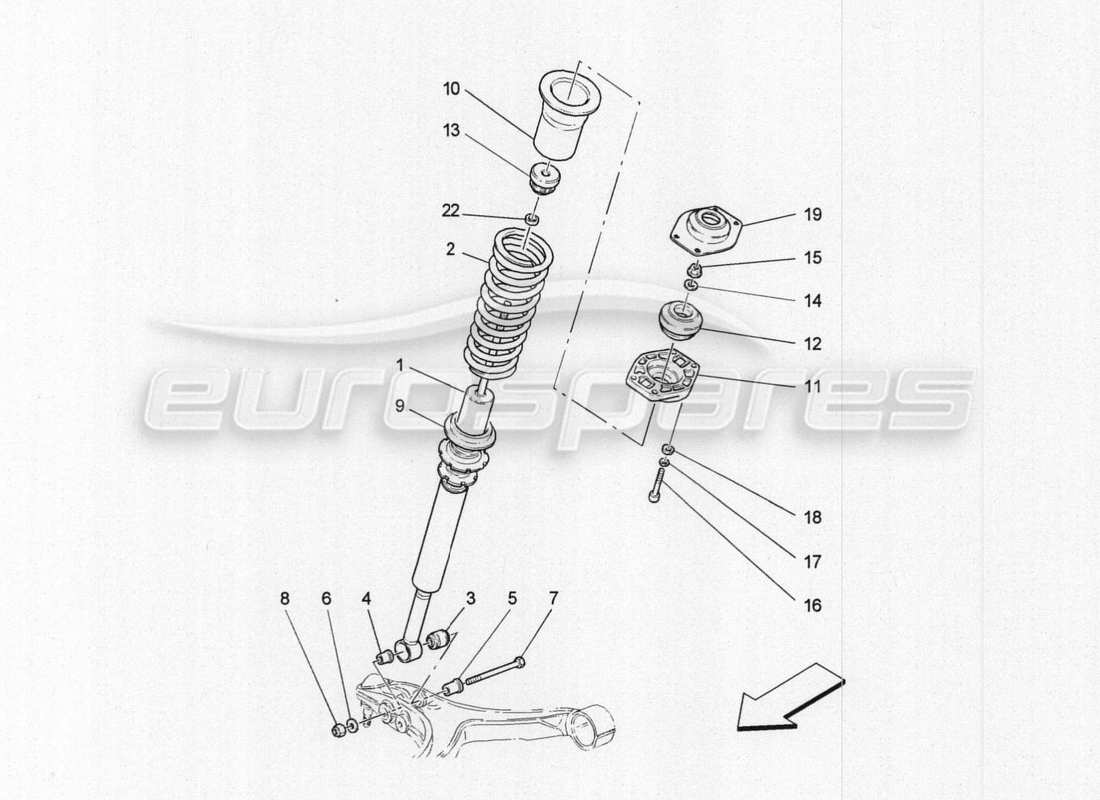 10
13
22
2
1
9
19
15
14
12
11
18
17
16
8
6
4
3
5
7
eurospares