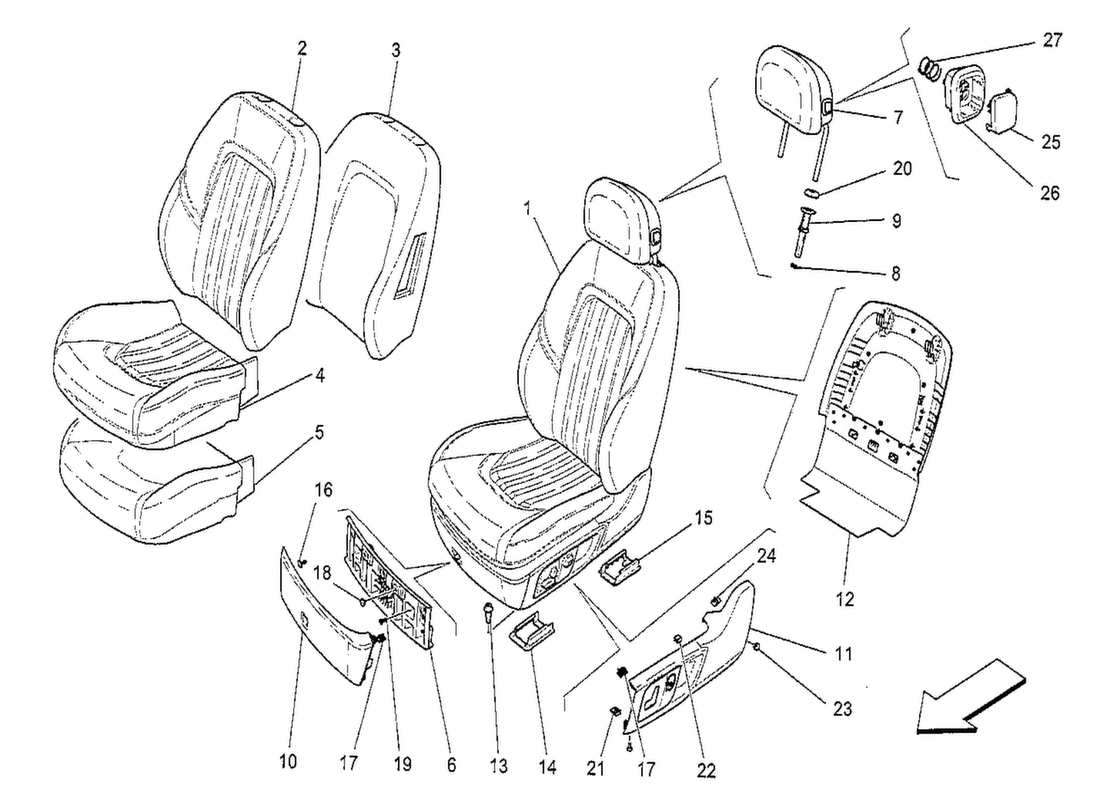 2
3
27
7
25
26
20
9
8
1
4
5
16
18
15
24
12
11
23
10
17
19
6
13
14
21
17
22