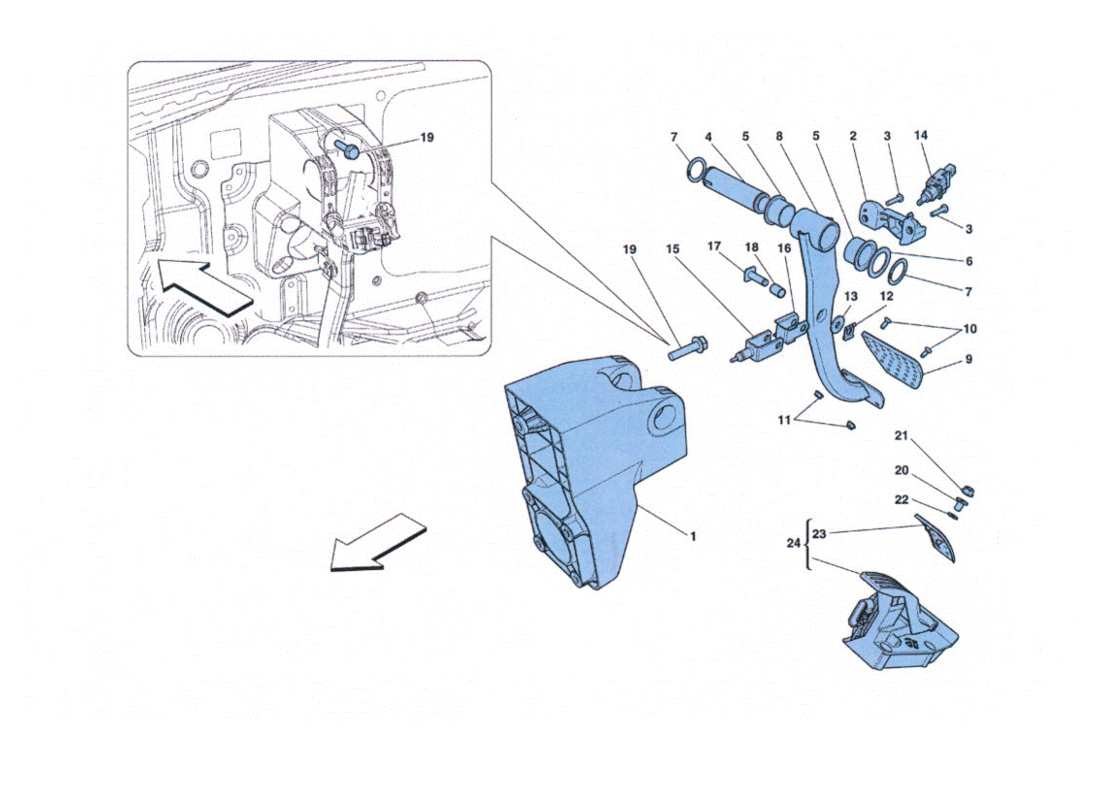 19

7 4 5 8 5 2 3 14

3

6

7

19 15 17 18 16

13 12

10

9

11

21

20

22

24 23

1