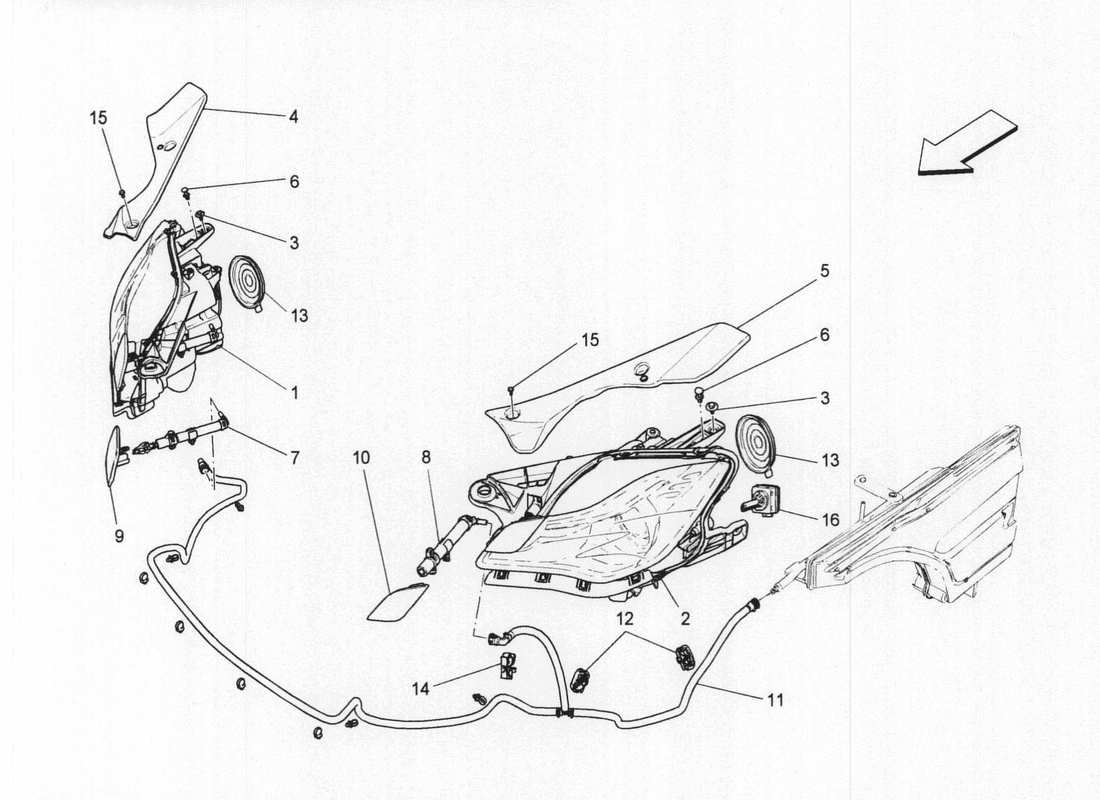 15
4
6
3
13
1
7
9
5
15
6
3
13
16
10
8
2
12
14
11